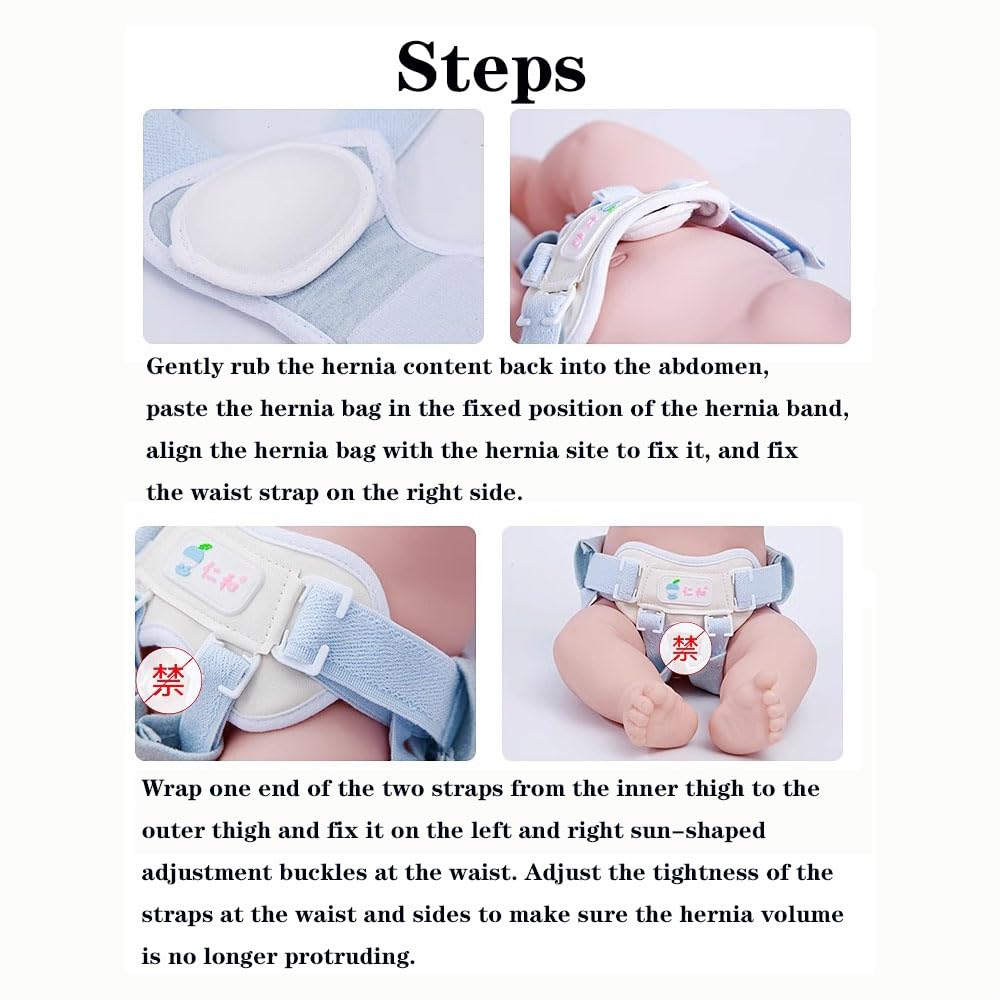 Steps

Gently rub the hernia content back into the abdomen, paste the hernia bag in the fixed position of the hernia band, align the hernia bag with the hernia site to fix it, and fix the waist strap on the right side.

禁

禁

Wrap one end of the two straps from the inner thigh to the outer thigh and fix it on the left and right sun-shaped adjustment buckles at the waist. Adjust the tightness of the straps at the waist and sides to make sure the hernia volume is no longer protruding.