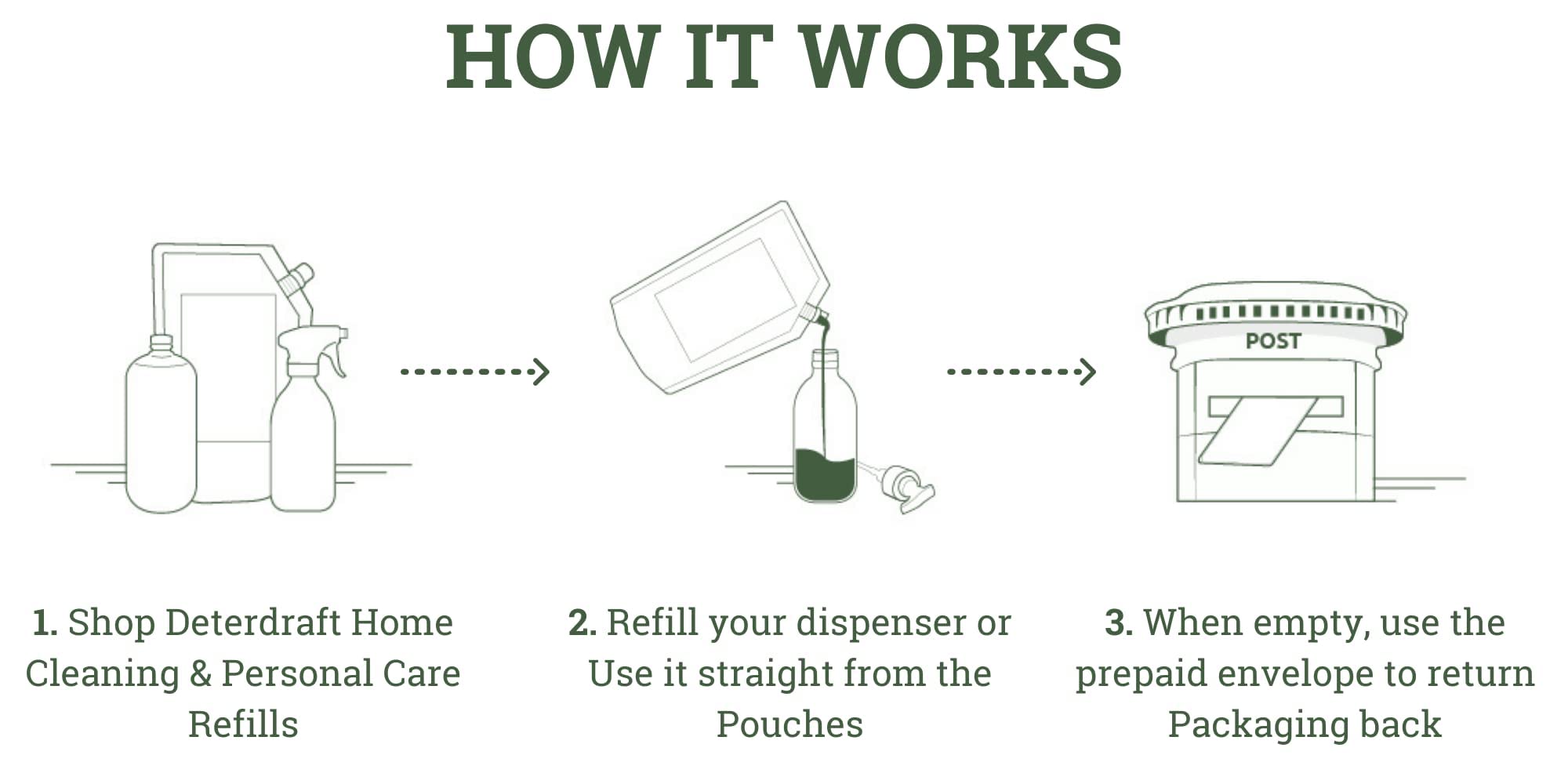 HOW IT WORKS

POST

1. Shop Deterdraft Home Cleaning & Personal Care Refills

2. Refill your dispenser or Use it straight from the Pouches

3. When empty, use the prepaid envelope to return Packaging back