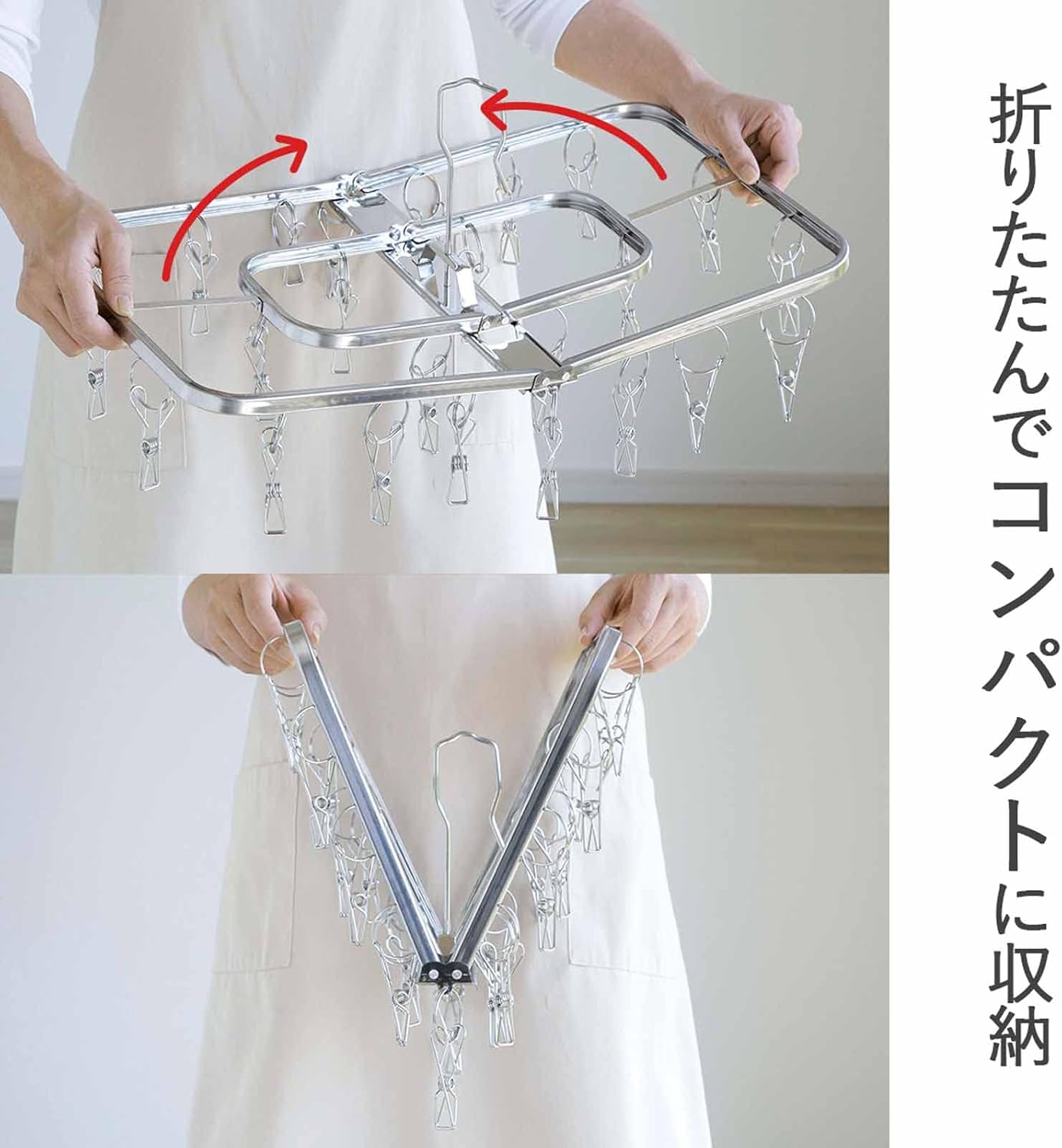 折りたたんでコンパクトに収納