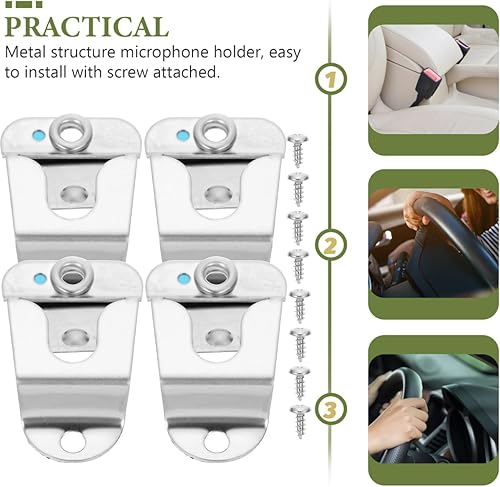 PRACTICAL

Metal structure microphone holder, easy to install with screw attached.

1

2

3