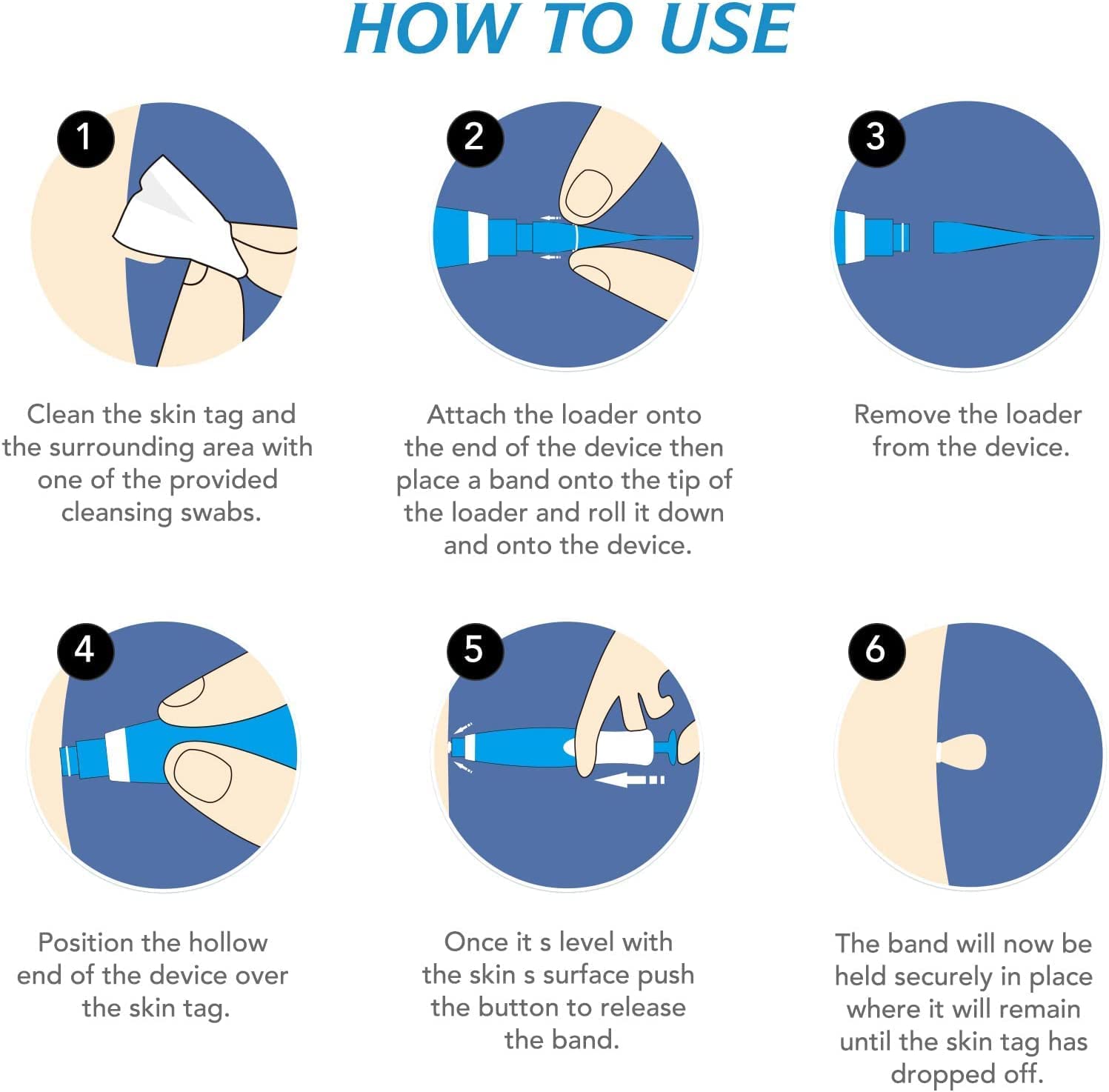 HOW TO USE

1

Clean the skin tag and the surrounding area with one of the provided cleansing swabs.

2

Attach the loader onto the end of the device then place a band onto the tip of the loader and roll it down and onto the device.

3

Remove the loader from the device.

4

Position the hollow end of the device over the skin tag.

5

Once it s level with the skin s surface push the button to release the band.

6

The band will now be held securely in place where it will remain until the skin tag has dropped off.