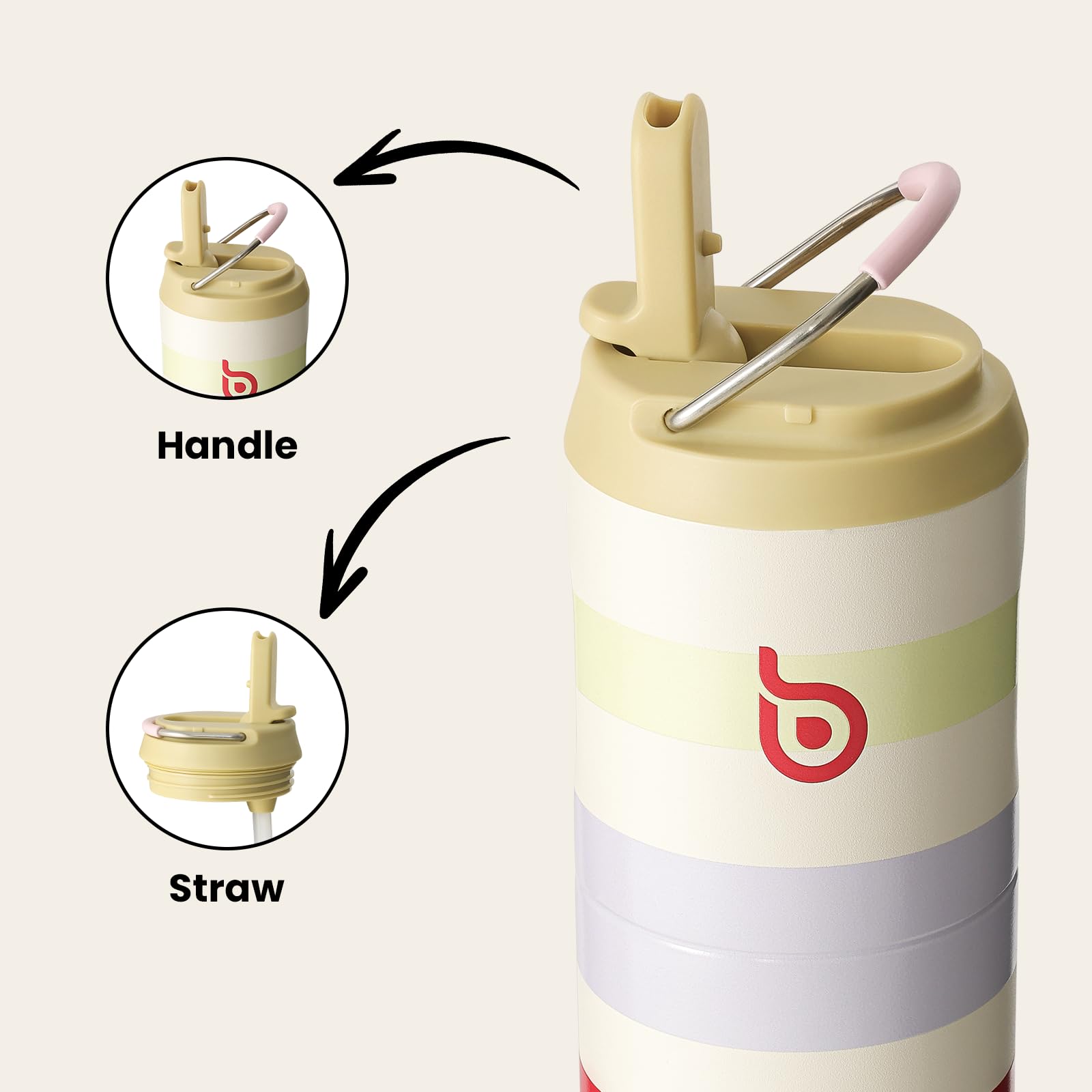 Handle

Straw