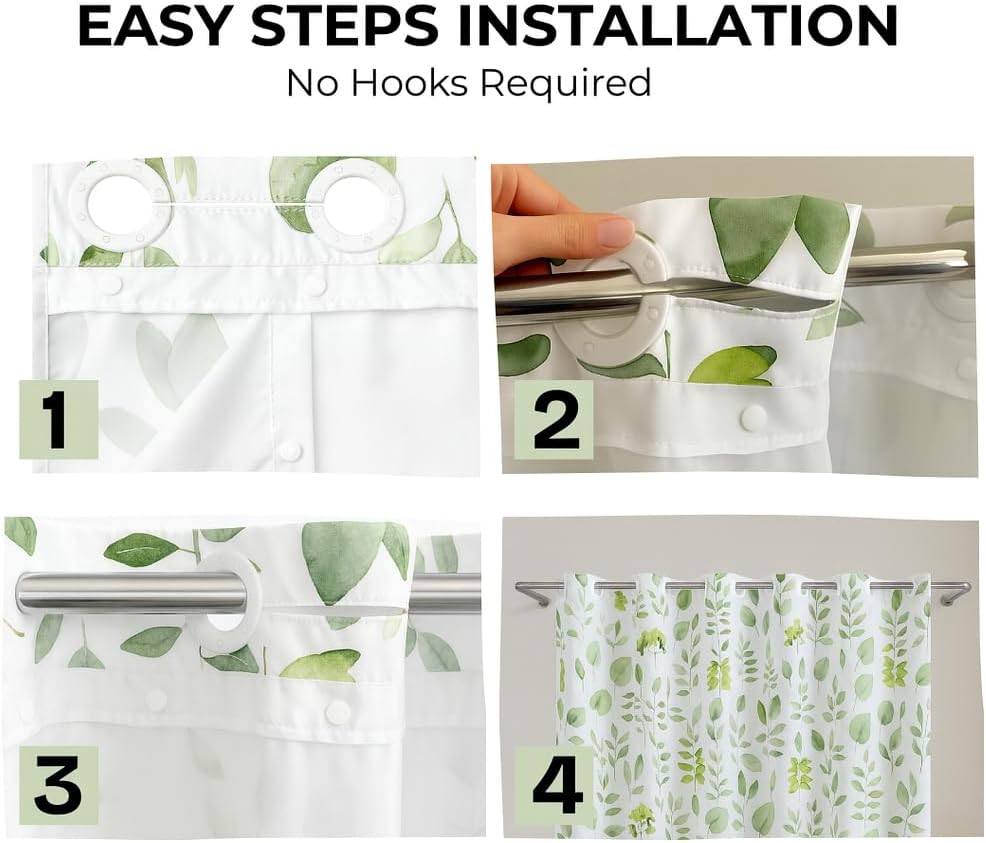 EASY STEPS INSTALLATION
No Hooks Required

1

2

3

4