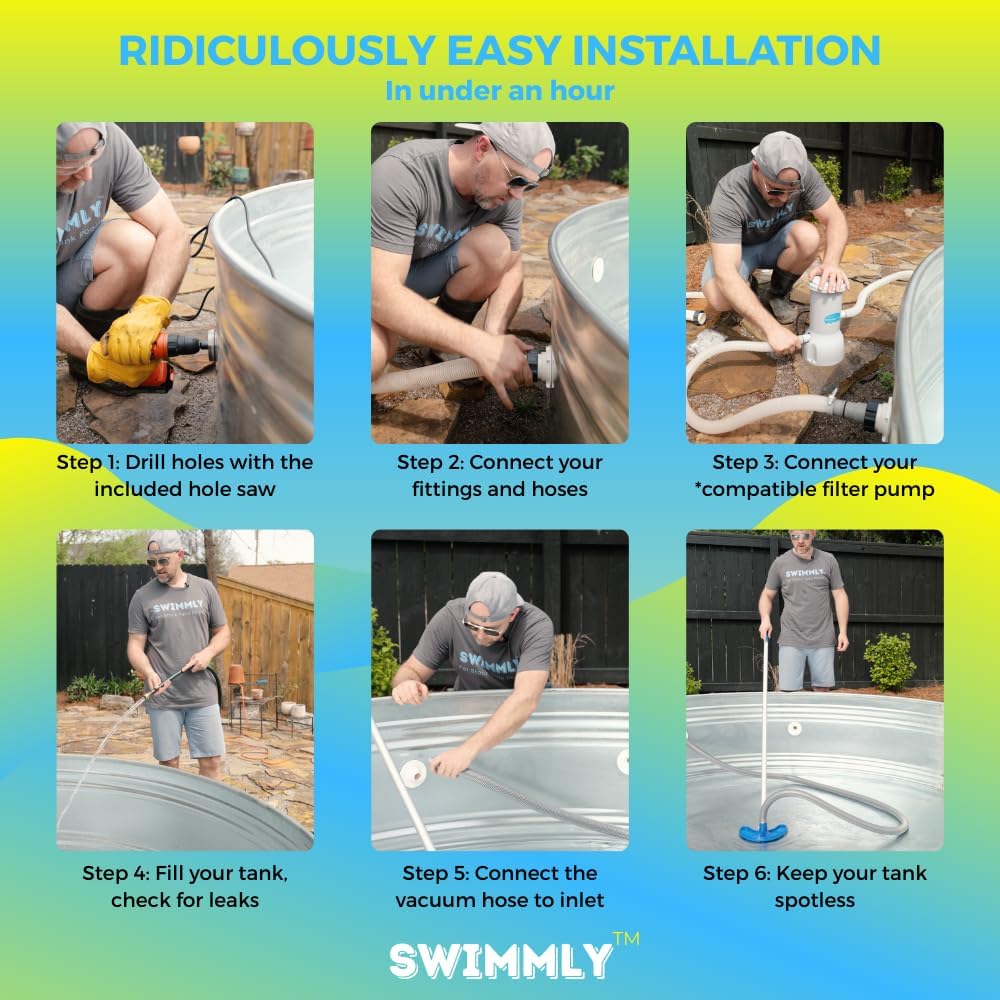 RIDICULOUSLY EASY INSTALLATION
In under an hour

Step 1: Drill holes with the included hole saw

Step 2: Connect your fittings and hoses

Step 3: Connect your *compatible filter pump

Step 4: Fill your tank, check for leaks

Step 5: Connect the vacuum hose to inlet

Step 6: Keep your tank spotless

SWIMMLY™