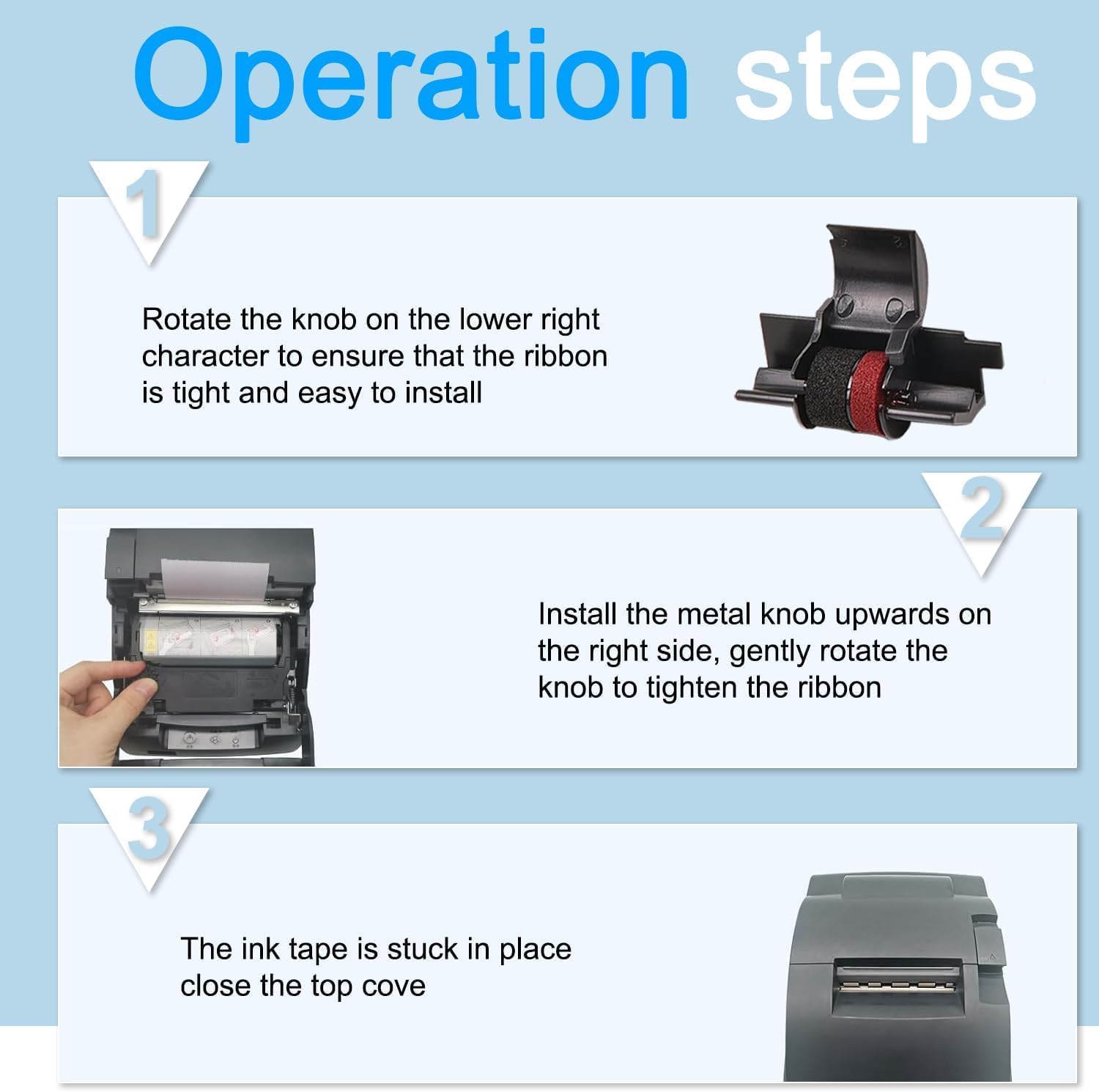 Operation steps

1

Rotate the knob on the lower right character to ensure that the ribbon is tight and easy to install

2

Install the metal knob upwards on the right side, gently rotate the knob to tighten the ribbon

3

The ink tape is stuck in place close the top cove