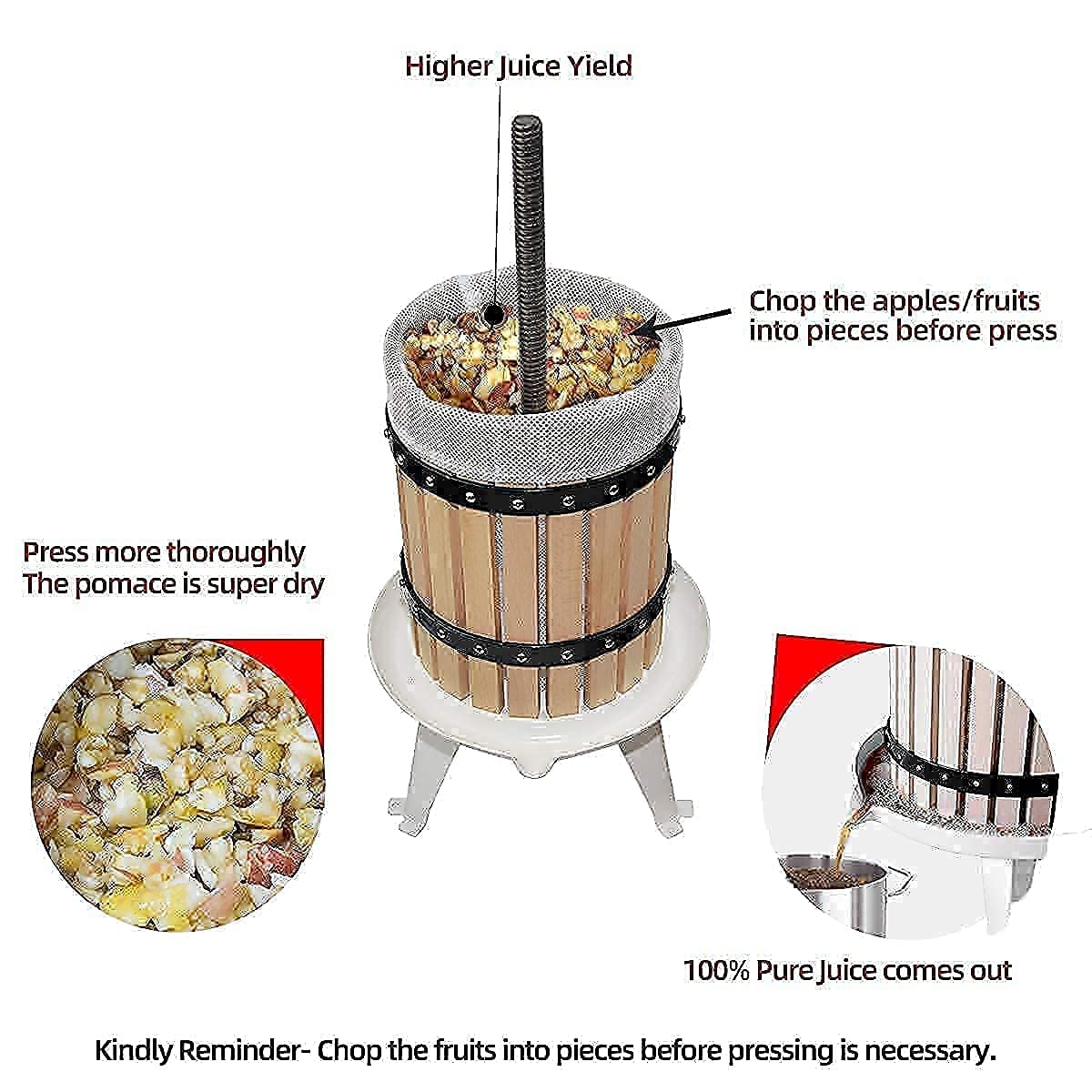 Higher Juice Yield

Chop the apples/fruits into pieces before press

Press more thoroughly
The pomace is super dry

100% Pure Juice comes out

Kindly Reminder- Chop the fruits into pieces before pressing is necessary.