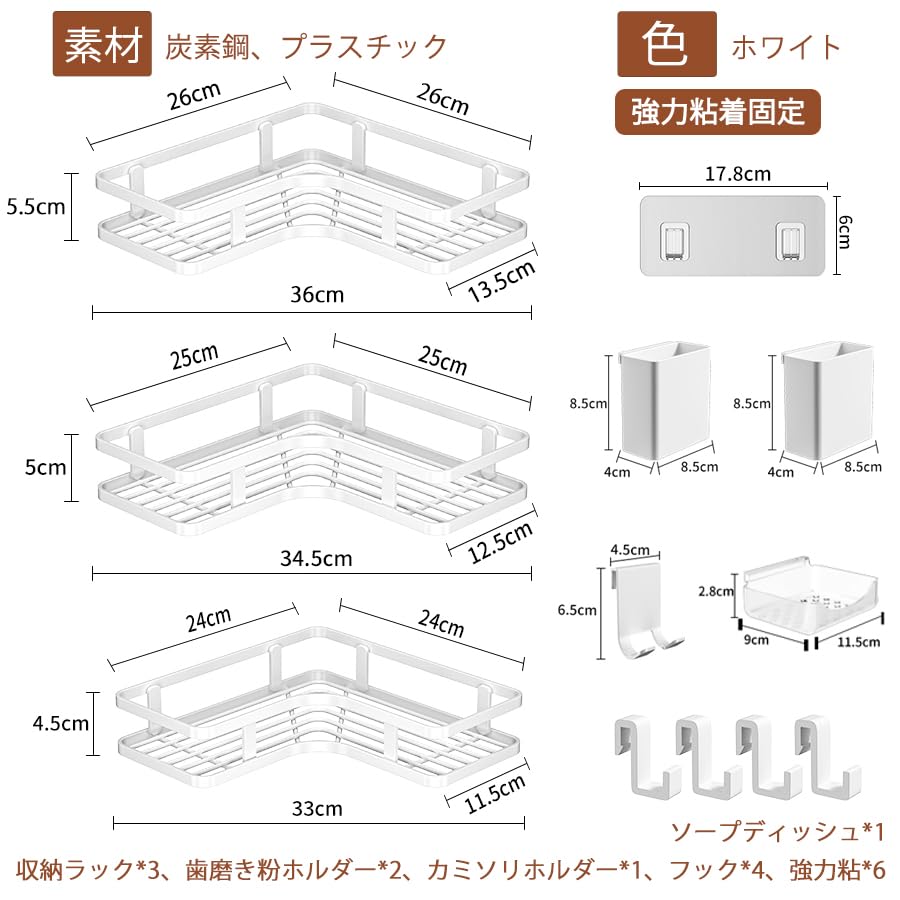 素材 炭素鋼、プラスチック

色 ホワイト

強力粘着固定

26cm
26cm
5.5cm
13.5cm
36cm

17.8cm
6cm

25cm
25cm
5cm
12.5cm
34.5cm

8.5cm
4cm
8.5cm
8.5cm
4cm
8.5cm

24cm
24cm
4.5cm
11.5cm
33cm

4.5cm
6.5cm
2.8cm
9cm
11.5cm

ソープディッシュ*1
収納ラック*3、歯磨き粉ホルダー*2、カミソリホルダー*1、フック*4、強力粘*6