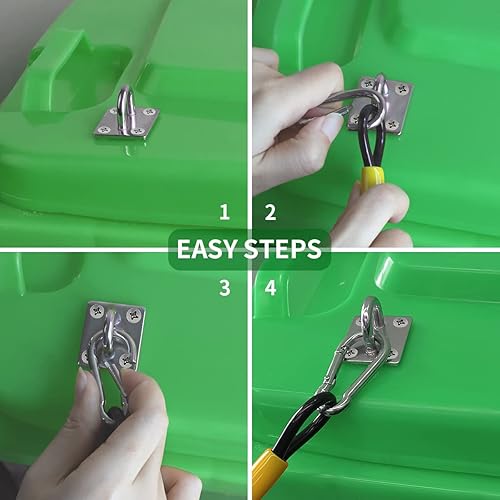 1 2

EASY STEPS

3 4