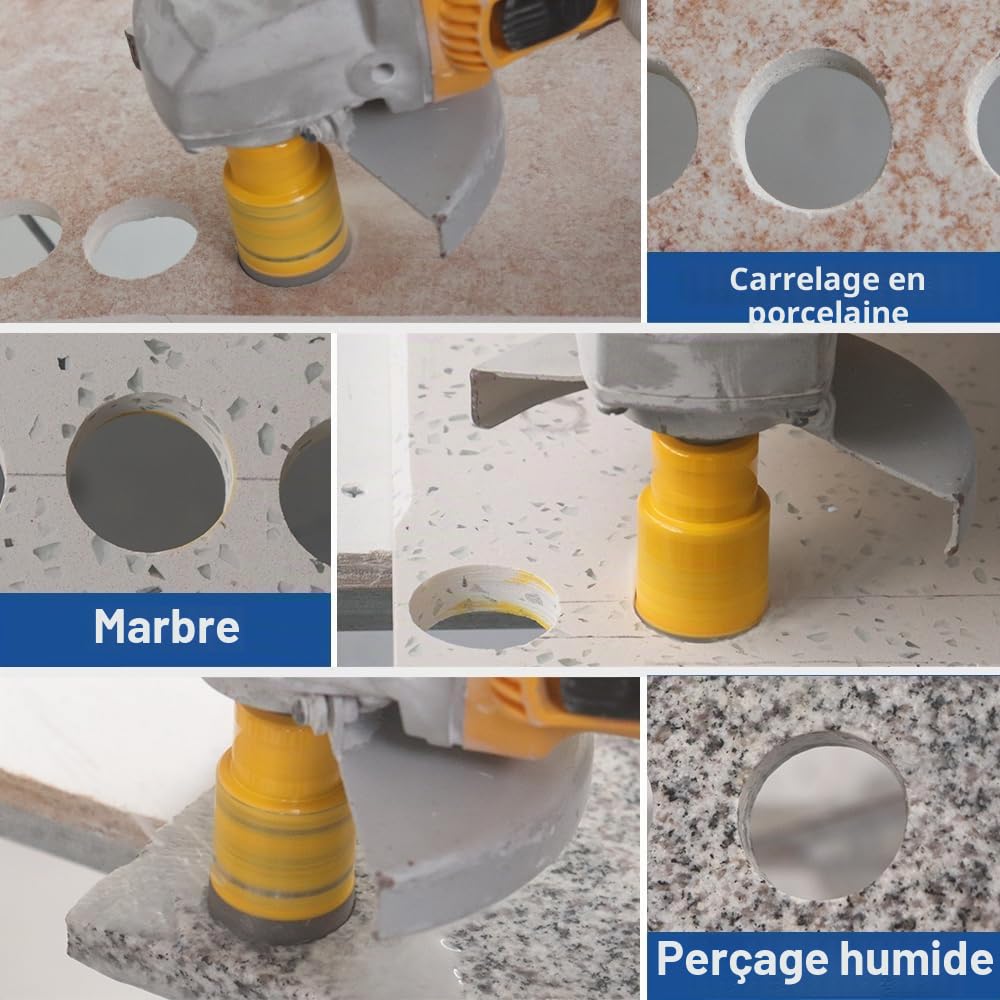 Carrelage en porcelaine

Marbre

Perçage humide