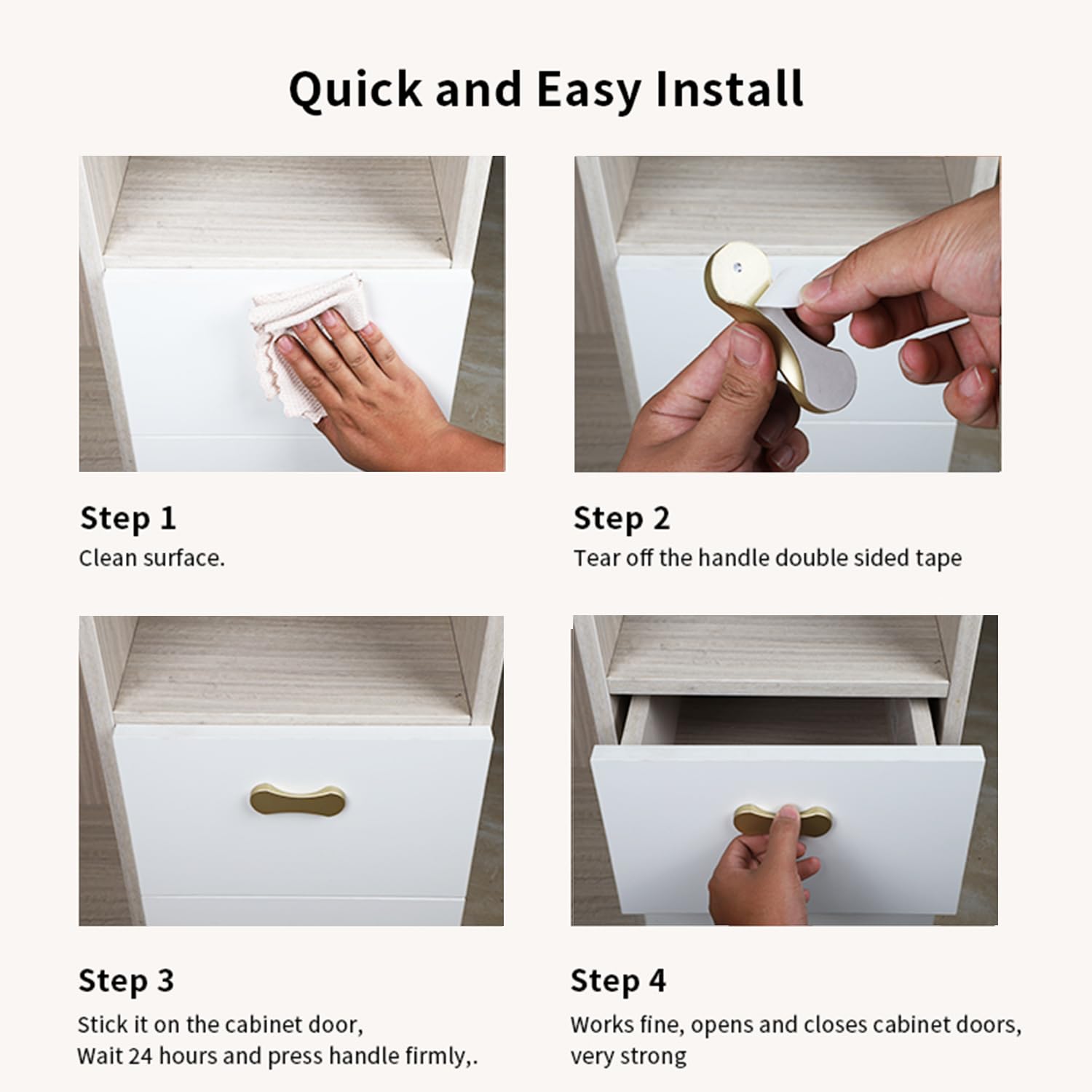 Quick and Easy Install

Step 1
Clean surface.

Step 2
Tear off the handle double sided tape

Step 3
Stick it on the cabinet door,
Wait 24 hours and press handle firmly,.

Step 4
Works fine, opens and closes cabinet doors, very strong