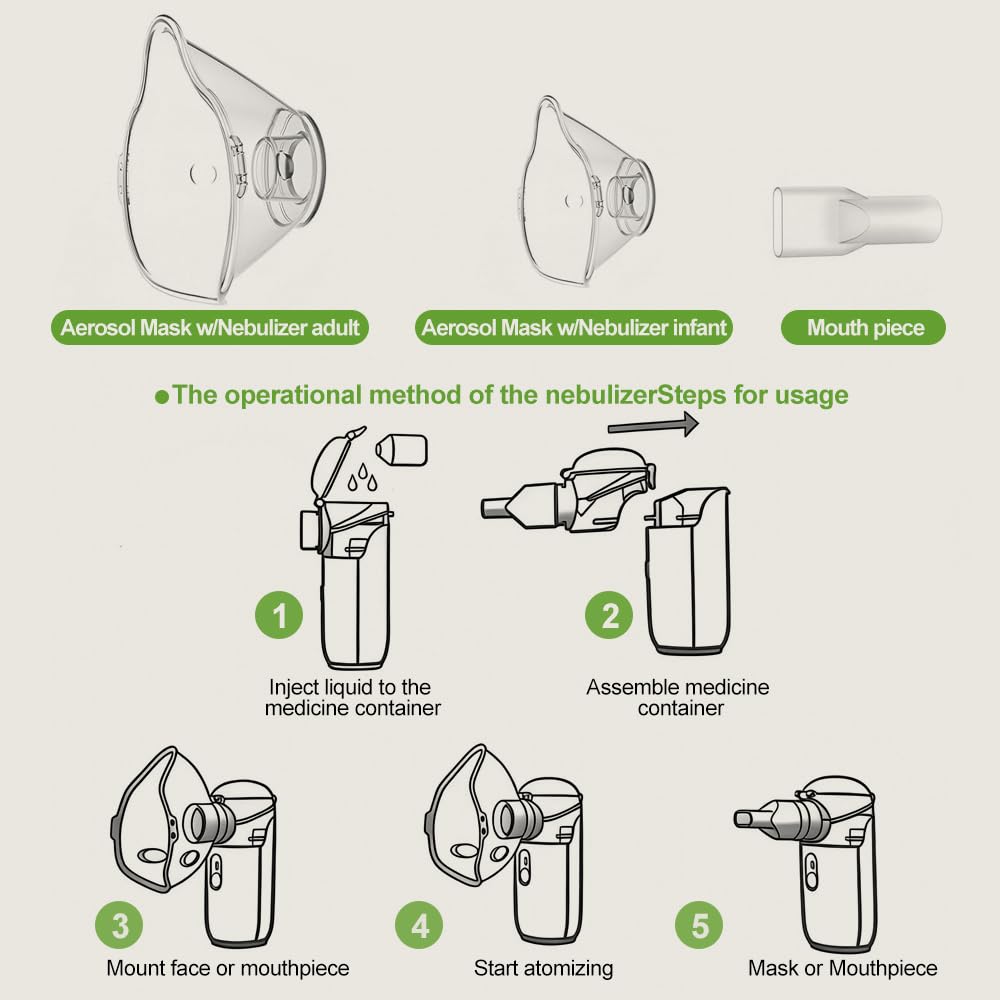 Aerosol Mask w/Nebulizer adult

Aerosol Mask w/Nebulizer infant

Mouth piece

●The operational method of the nebulizerSteps for usage

1

Inject liquid to the medicine container

2

Assemble medicine container

3

Mount face or mouthpiece

4

Start atomizing

5

Mask or Mouthpiece