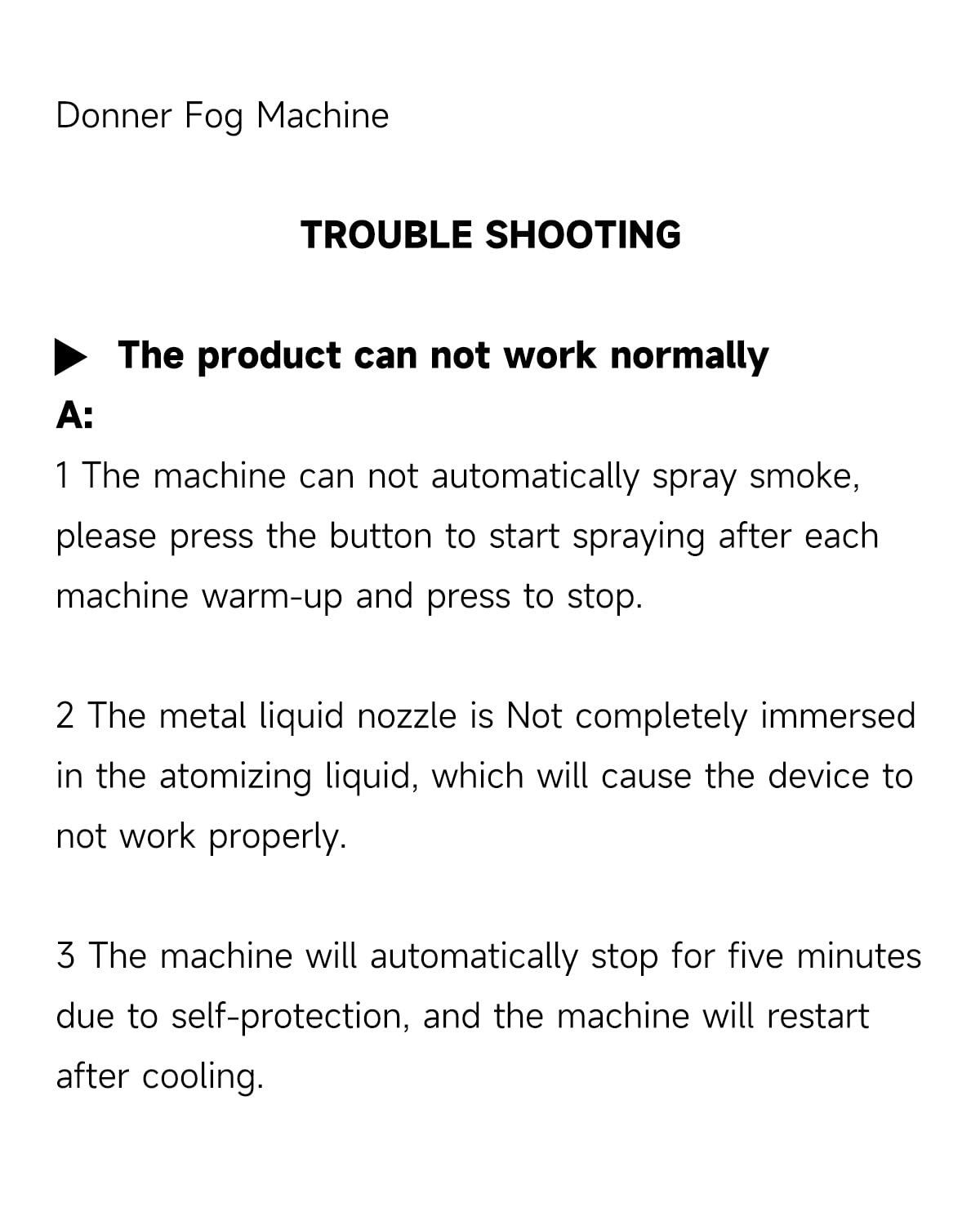 Donner Fog Machine

TROUBLE SHOOTING

▶ The product can not work normally

A:

1 The machine can not automatically spray smoke, please press the button to start spraying after each machine warm-up and press to stop.

2 The metal liquid nozzle is Not completely immersed in the atomizing liquid, which will cause the device to not work properly.

3 The machine will automatically stop for five minutes due to self-protection, and the machine will restart after cooling.