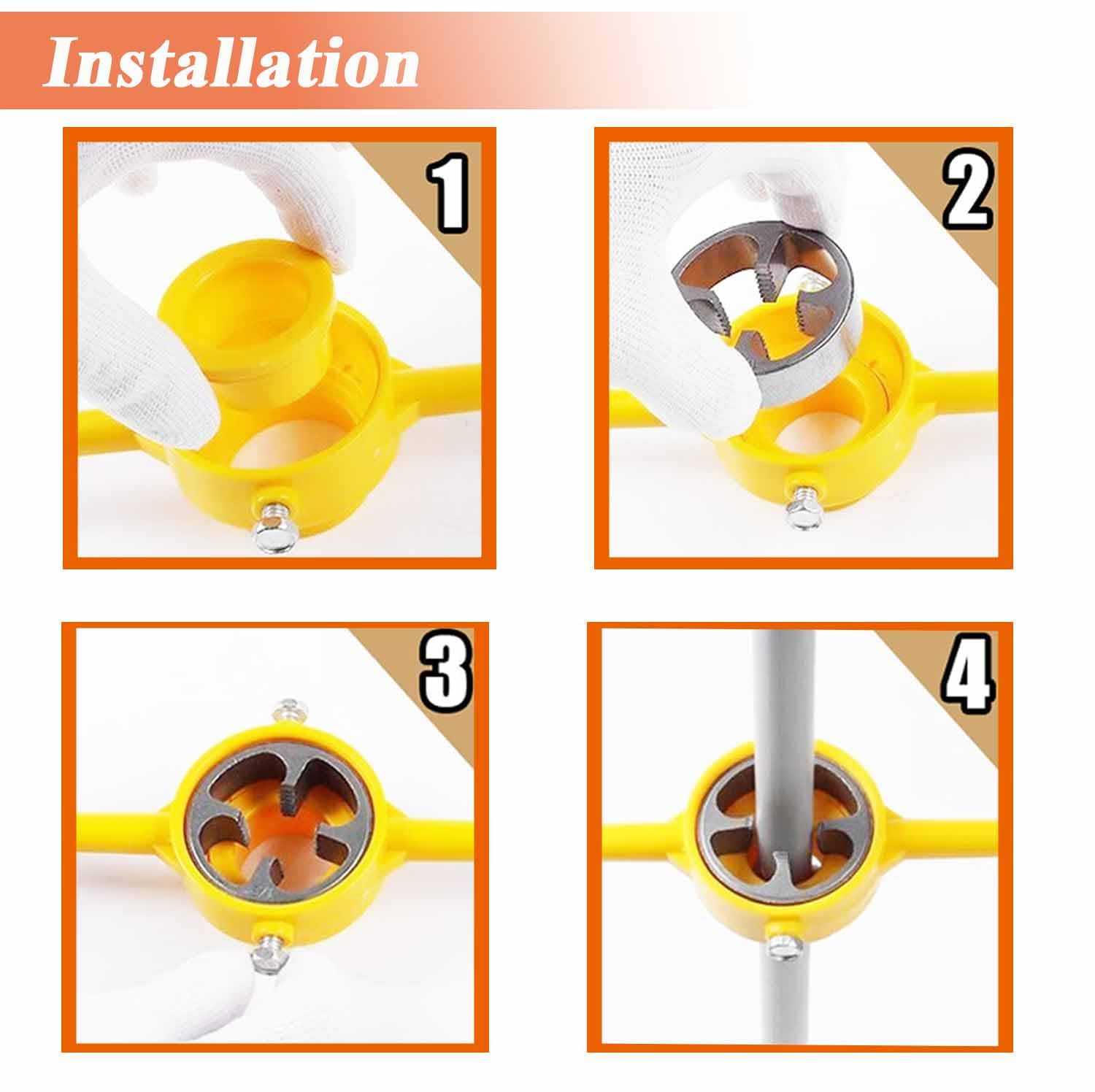 Installation

1

2

3

4