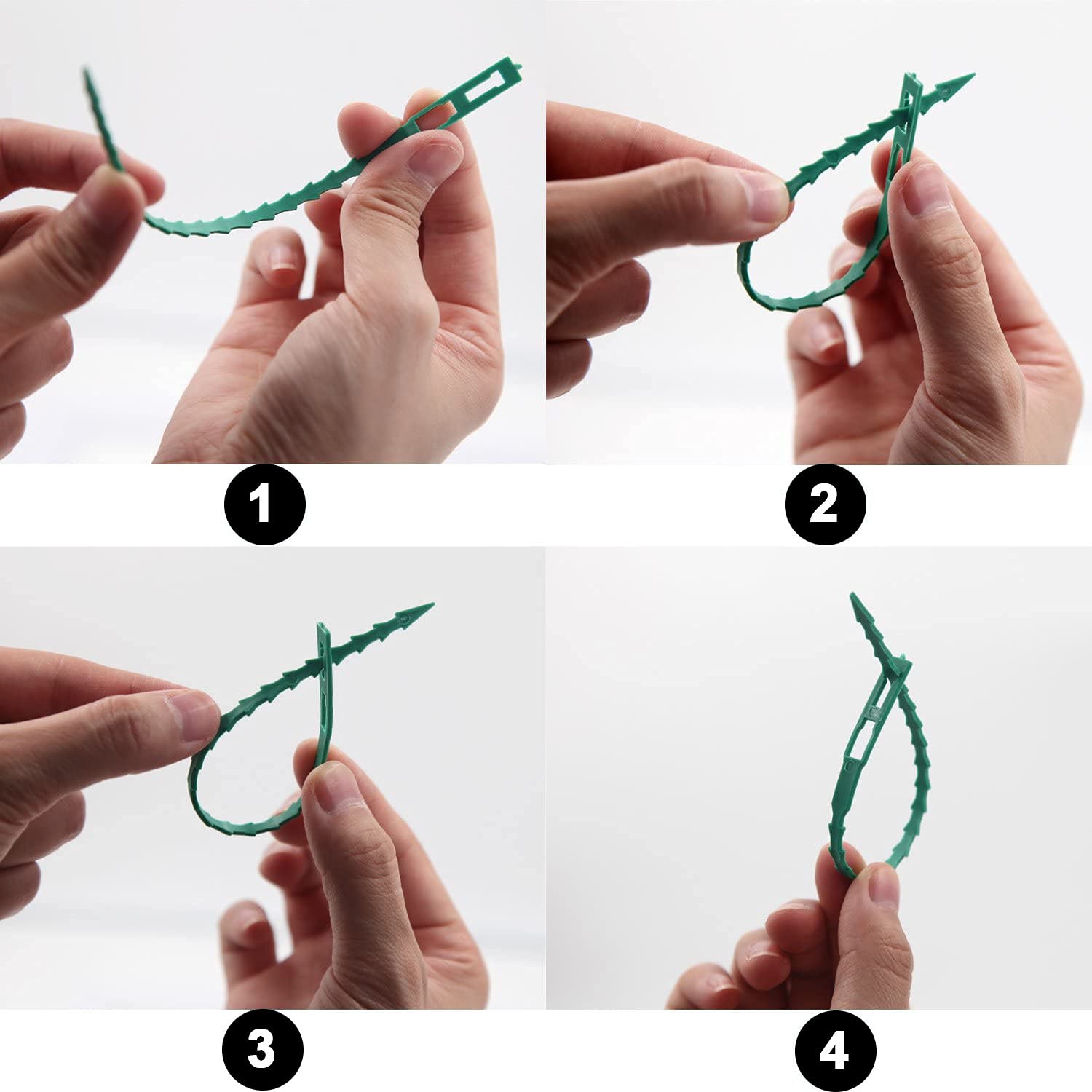 1

2

3

4