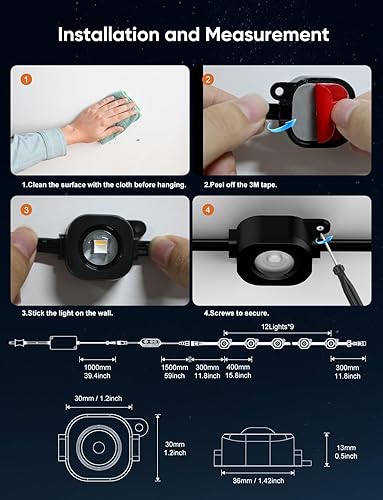 Installation and Measurement

1

2

1.Clean the surface with the cloth before hanging.

2.Peel off the 3M tape.

3

4

3.Stick the light on the wall.

4.Screws to secure.

12Lights*9

1000mm 39.4inch

1500mm 59inch

300mm 11.8inch

400mm 15.8inch

300mm 11.8inch

30mm / 1.2inch

30mm 1.2inch

13mm 0.5inch

36mm / 1.42inch