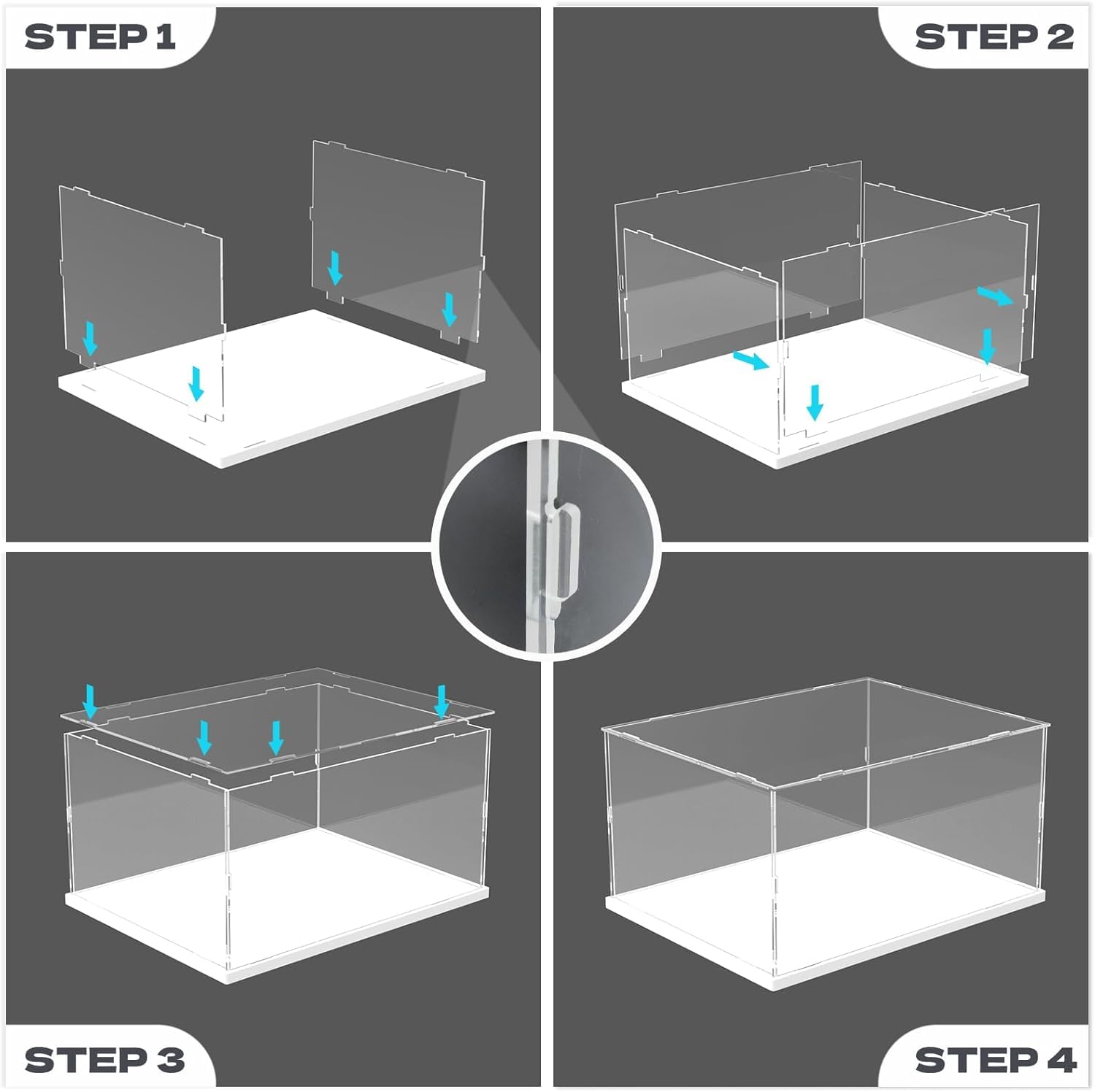 STEP 1

STEP 2

STEP 3

STEP 4