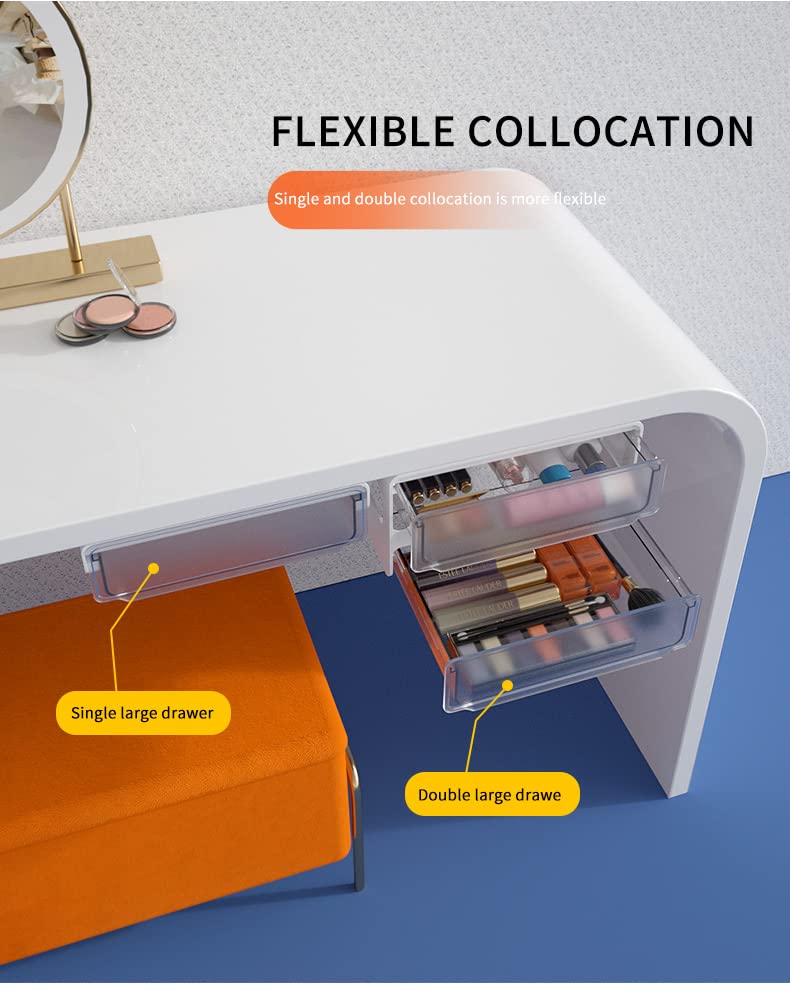 FLEXIBLE COLLOCATION

Single and double collocation is more flexible

Single large drawer

Double large drawe