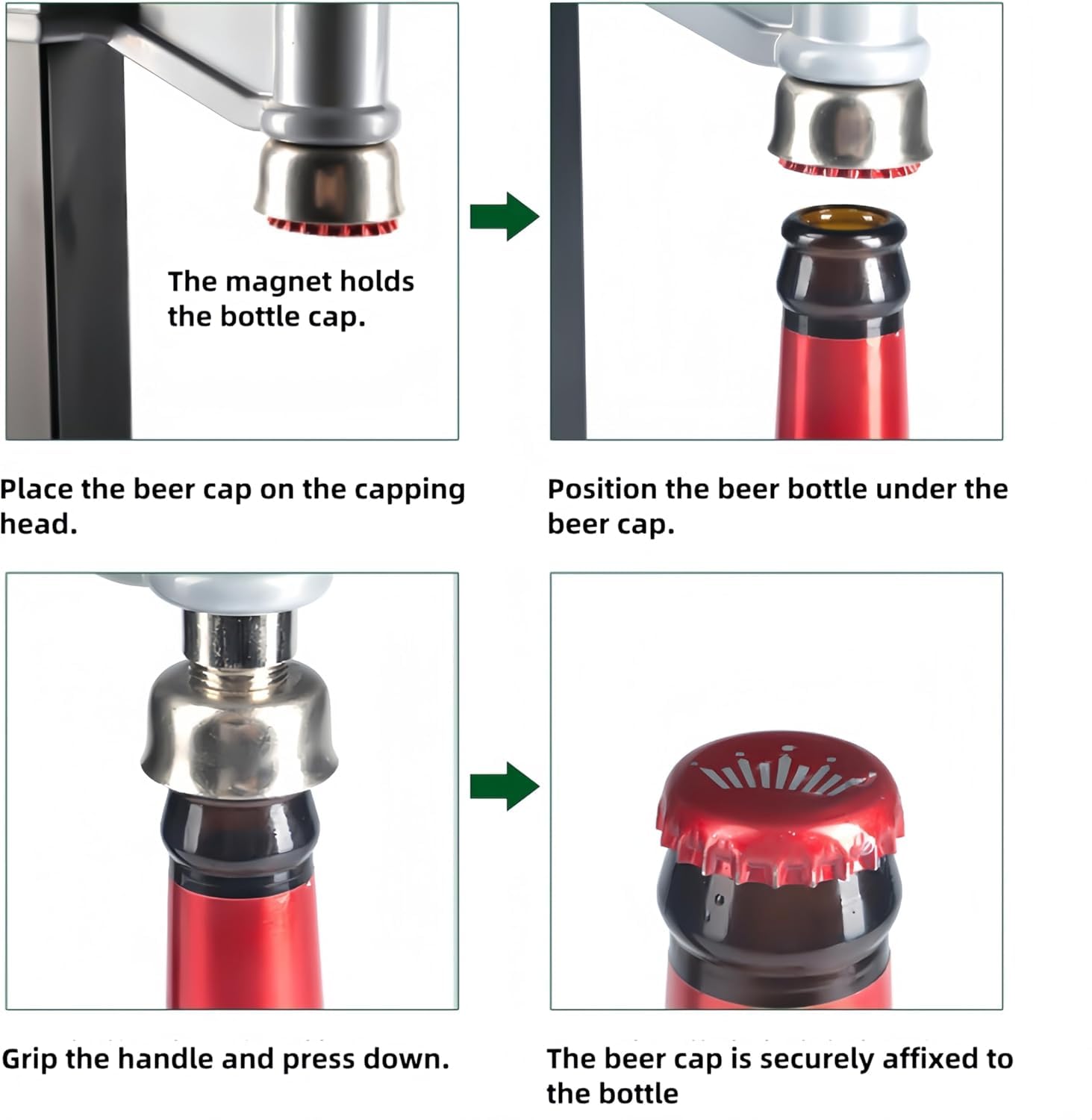 The magnet holds the bottle cap.

Place the beer cap on the capping head.

Position the beer bottle under the beer cap.

Grip the handle and press down.

The beer cap is securely affixed to the bottle