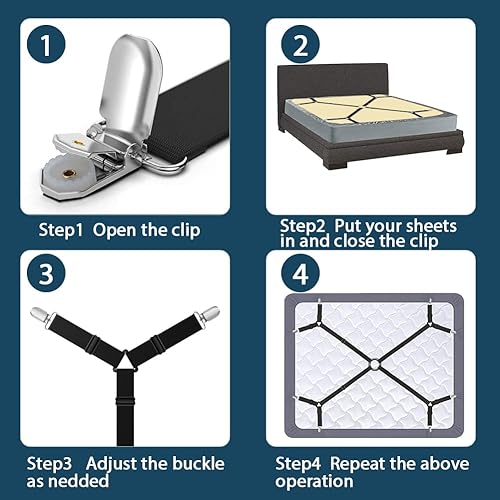 1

Step1 Open the clip

2

Step2 Put your sheets in and close the clip

3

Step3 Adjust the buckle as nedded

4

Step4 Repeat the above operation