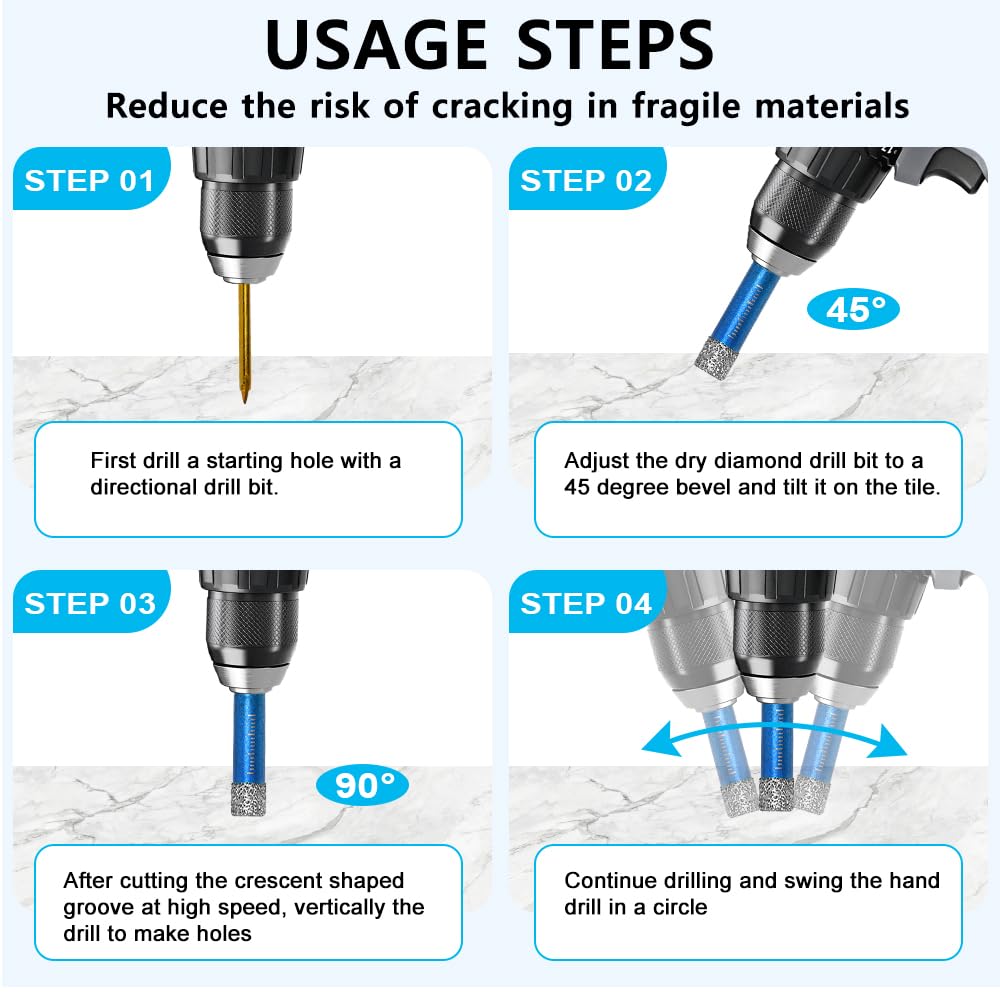 USAGE STEPS
Reduce the risk of cracking in fragile materials

STEP 01
First drill a starting hole with a directional drill bit.

STEP 02
45°
Adjust the dry diamond drill bit to a 45 degree bevel and tilt it on the tile.

STEP 03
90°
After cutting the crescent shaped groove at high speed, vertically the drill to make holes

STEP 04
Continue drilling and swing the hand drill in a circle