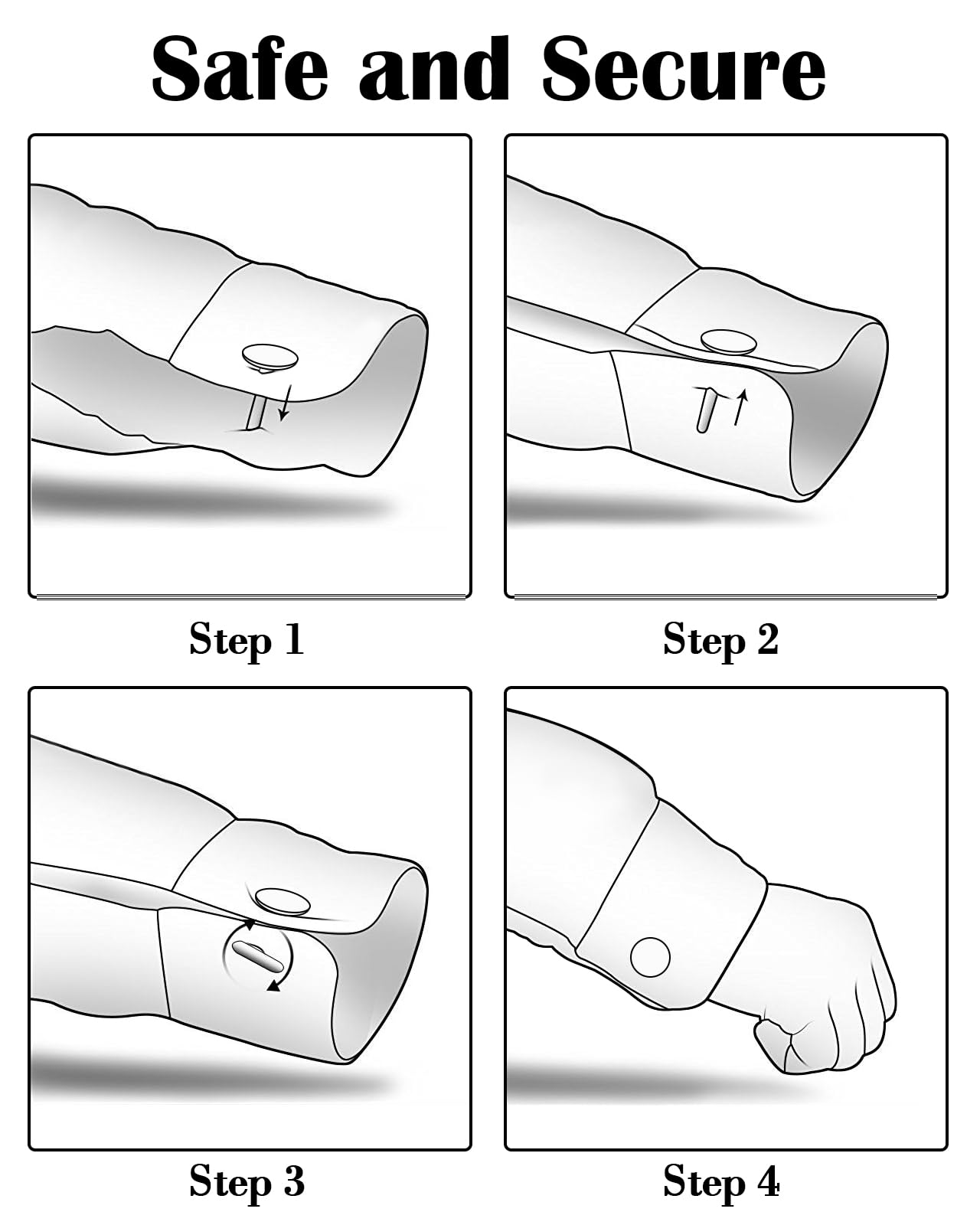 Safe and Secure

Step 1

Step 2

Step 3

Step 4