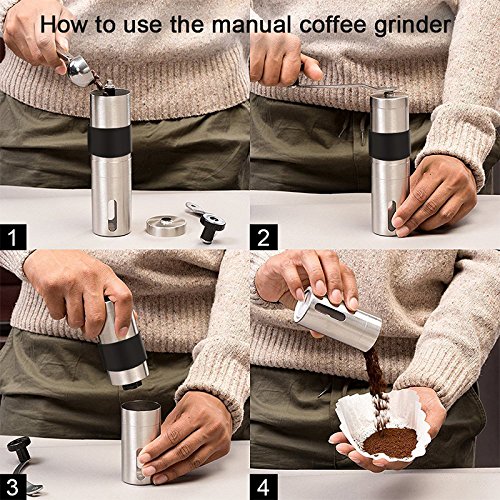 How to use the manual coffee grinder

1

2

3

4