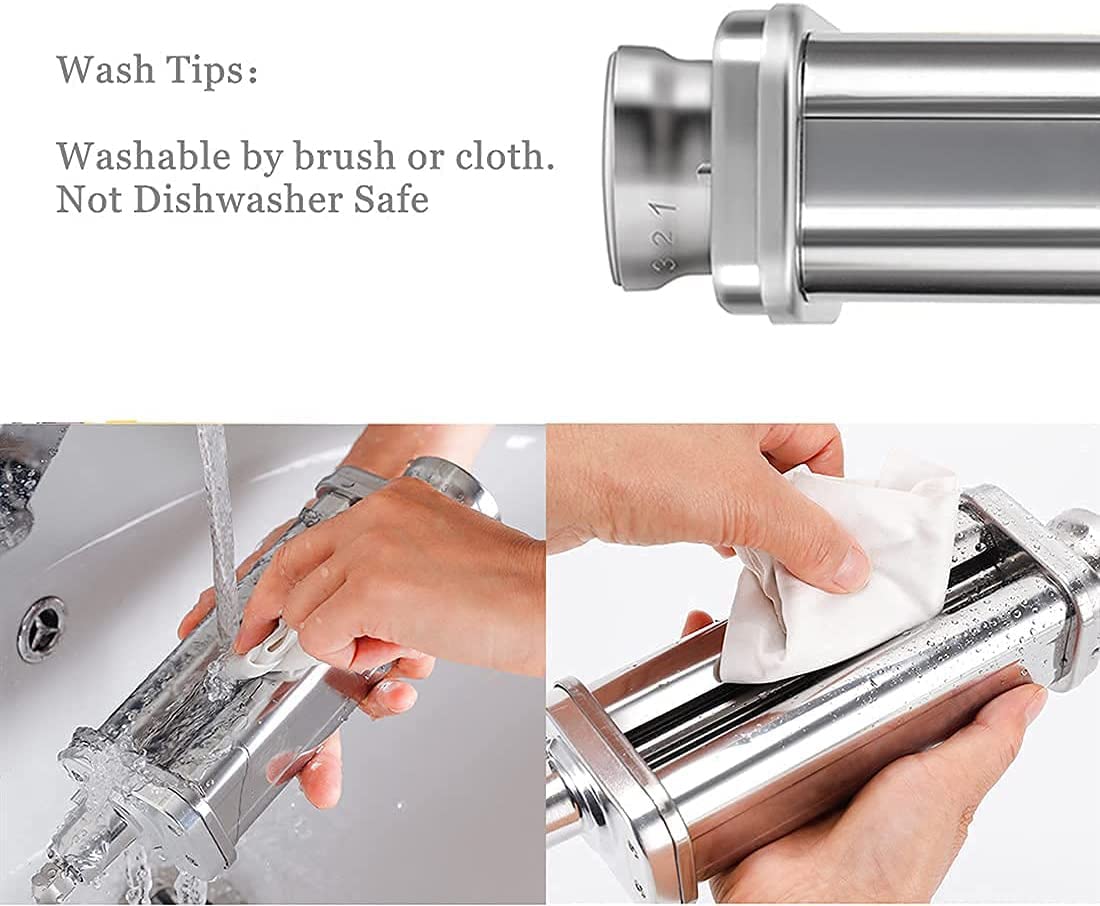 Wash Tips：

Washable by brush or cloth.
Not Dishwasher Safe

3 2 1