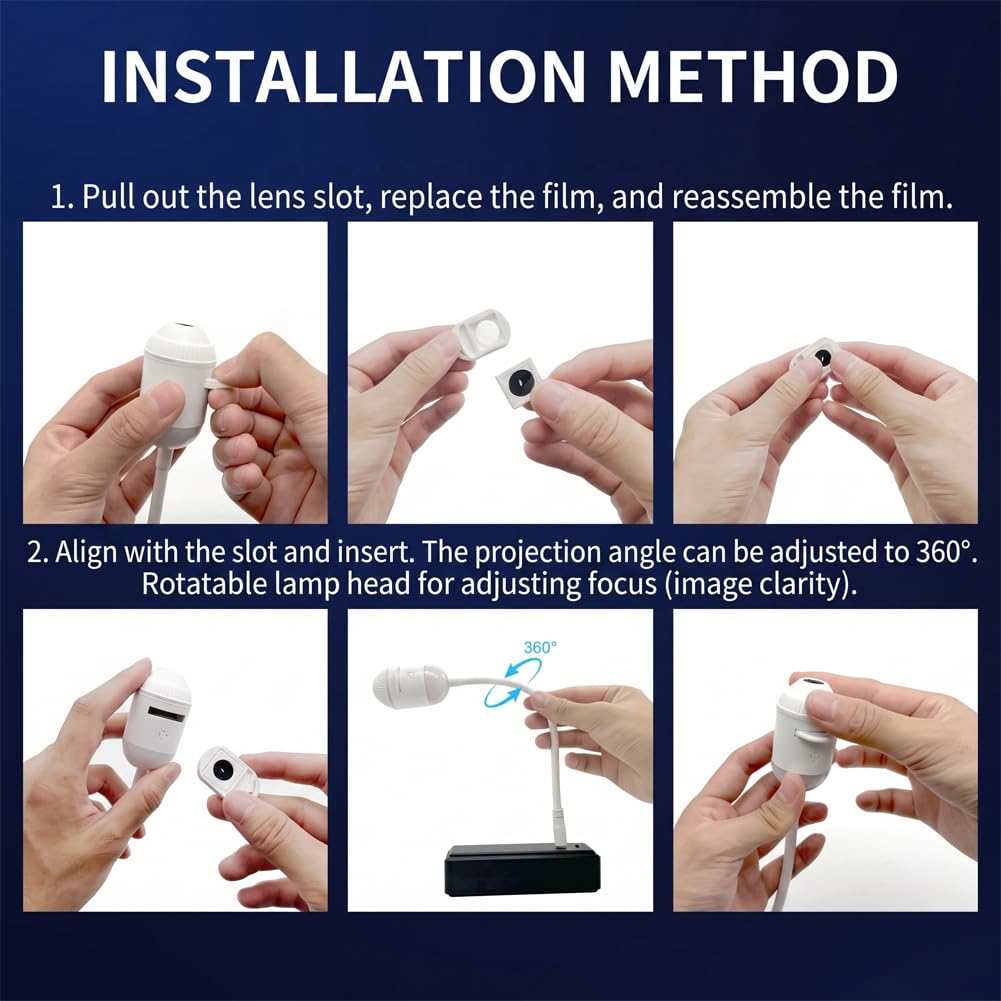 INSTALLATION METHOD

1. Pull out the lens slot, replace the film, and reassemble the film.

2. Align with the slot and insert. The projection angle can be adjusted to 360°. Rotatable lamp head for adjusting focus (image clarity).

360°