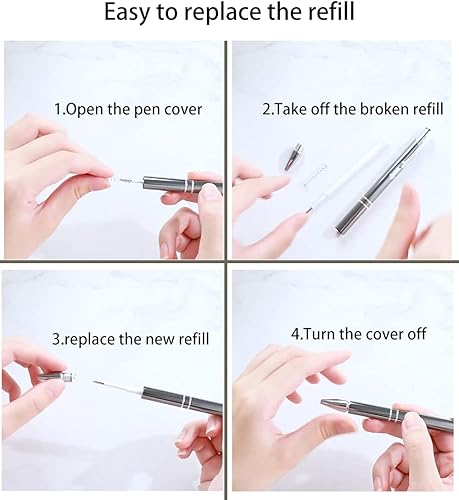 Easy to replace the refill

1.Open the pen cover

2.Take off the broken refill

3.replace the new refill

4.Turn the cover off