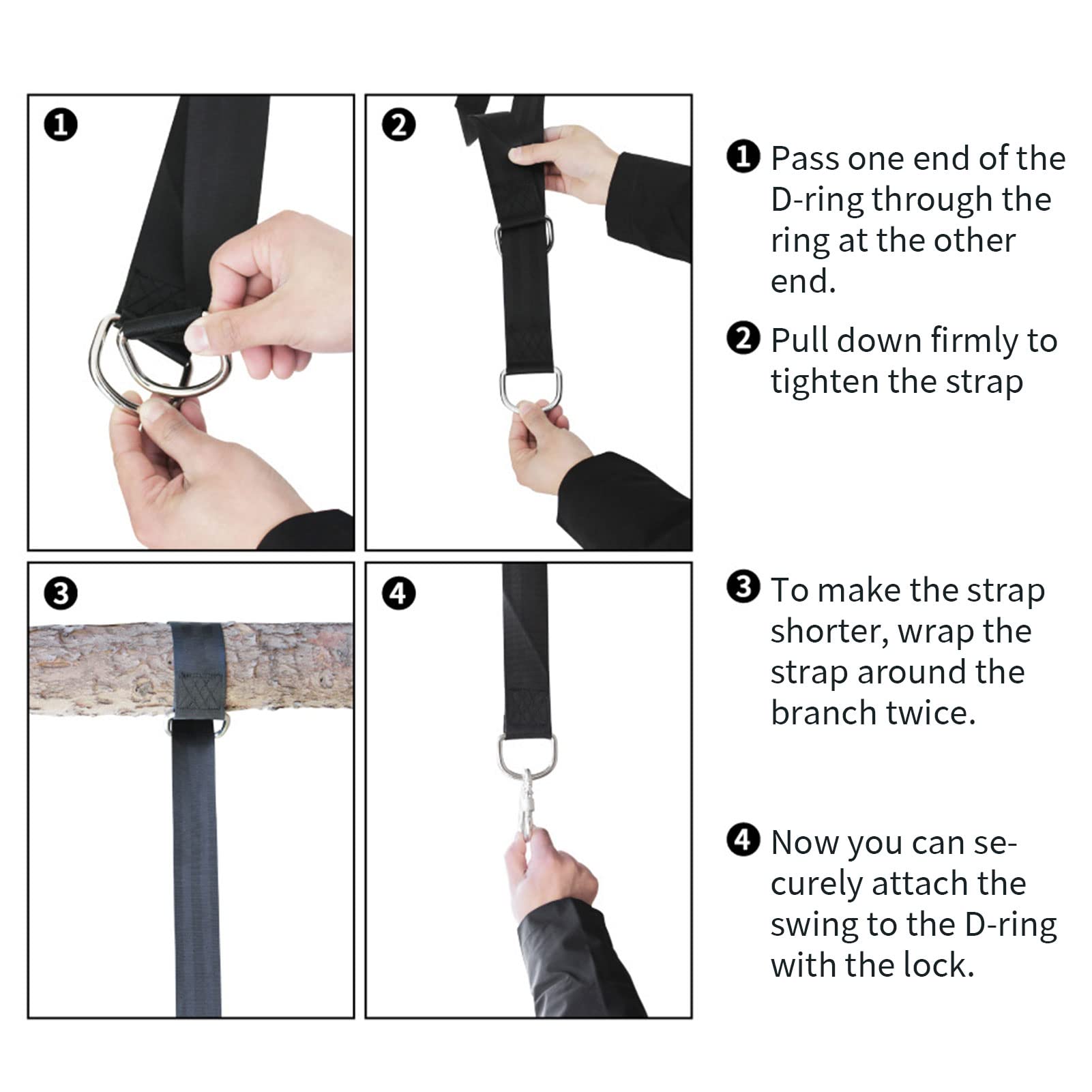 ❶

❷

❸

❹

❶ Pass one end of the D-ring through the ring at the other end.

❷ Pull down firmly to tighten the strap

❸ To make the strap shorter, wrap the strap around the branch twice.

❹ Now you can securely attach the swing to the D-ring with the lock.