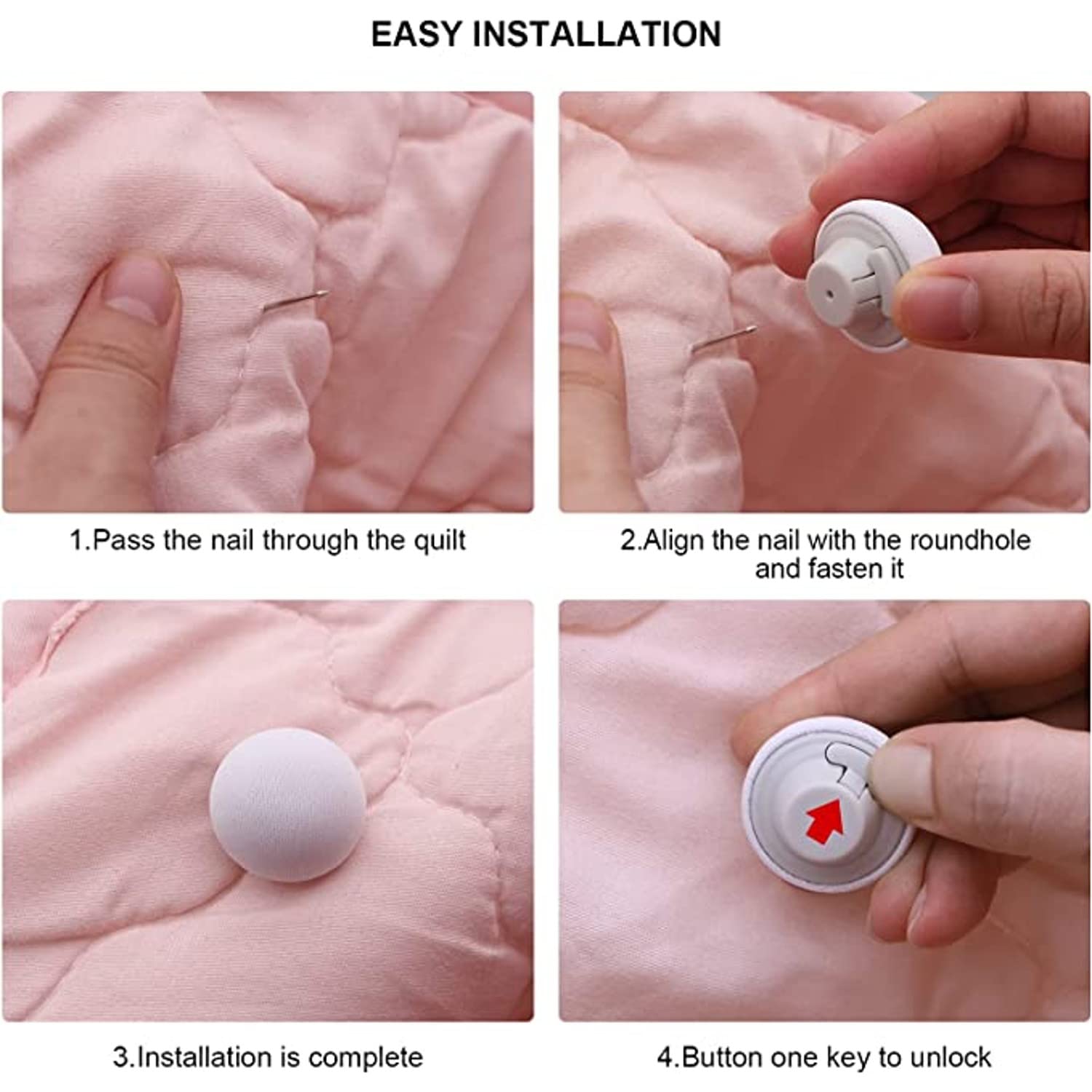 EASY INSTALLATION

1.Pass the nail through the quilt

2.Align the nail with the roundhole and fasten it

3.Installation is complete

4.Button one key to unlock