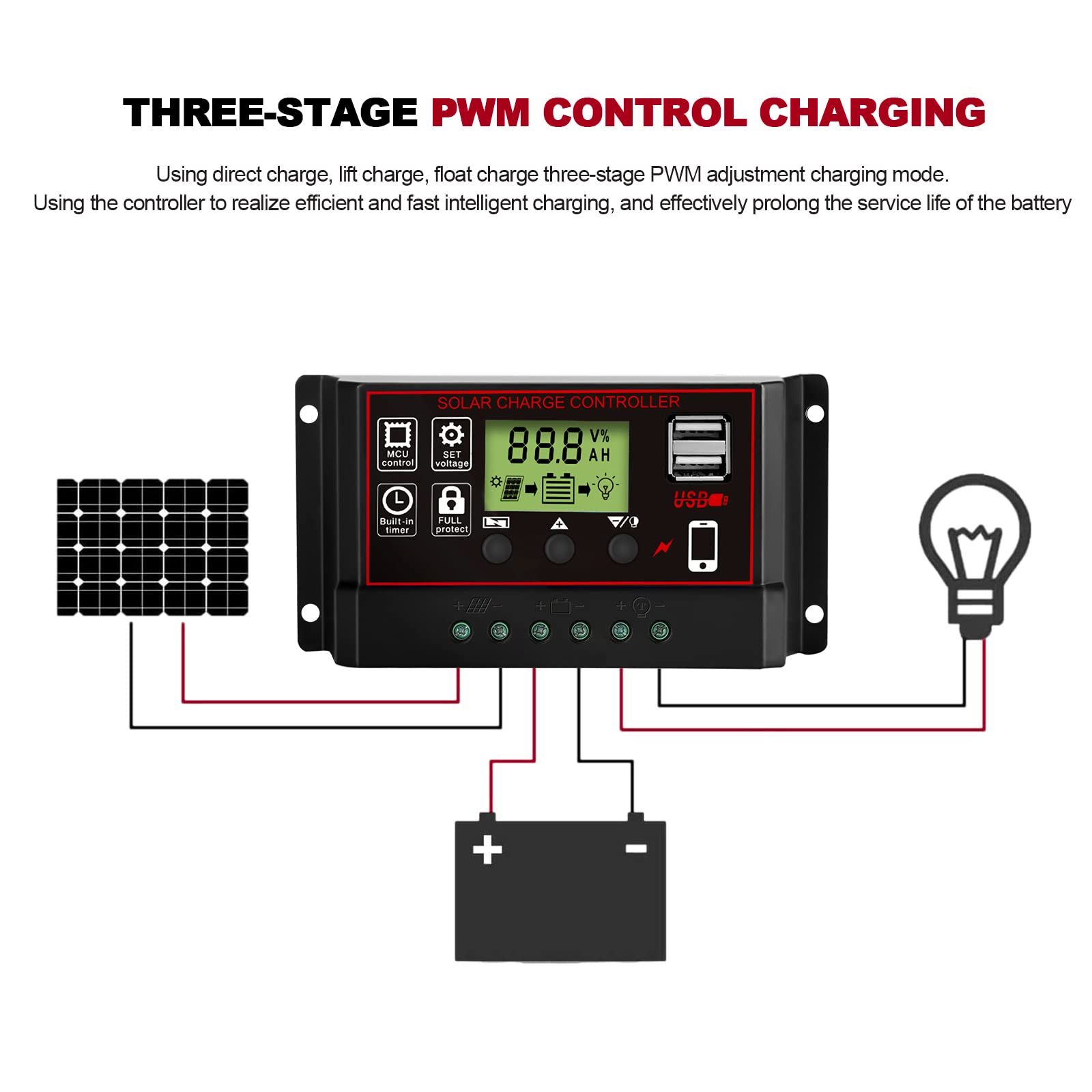 THREE-STAGE PWM CONTROL CHARGING

Using direct charge, lift charge, float charge three-stage PWM adjustment charging mode. Using the controller to realize efficient and fast intelligent charging, and effectively prolong the service life of the battery

SOLAR CHARGE CONTROLLER

MCU control

SET voltage

888 V% AH

Built-in timer

FULL protect

USB

+ −

+ −

+ −

+

−