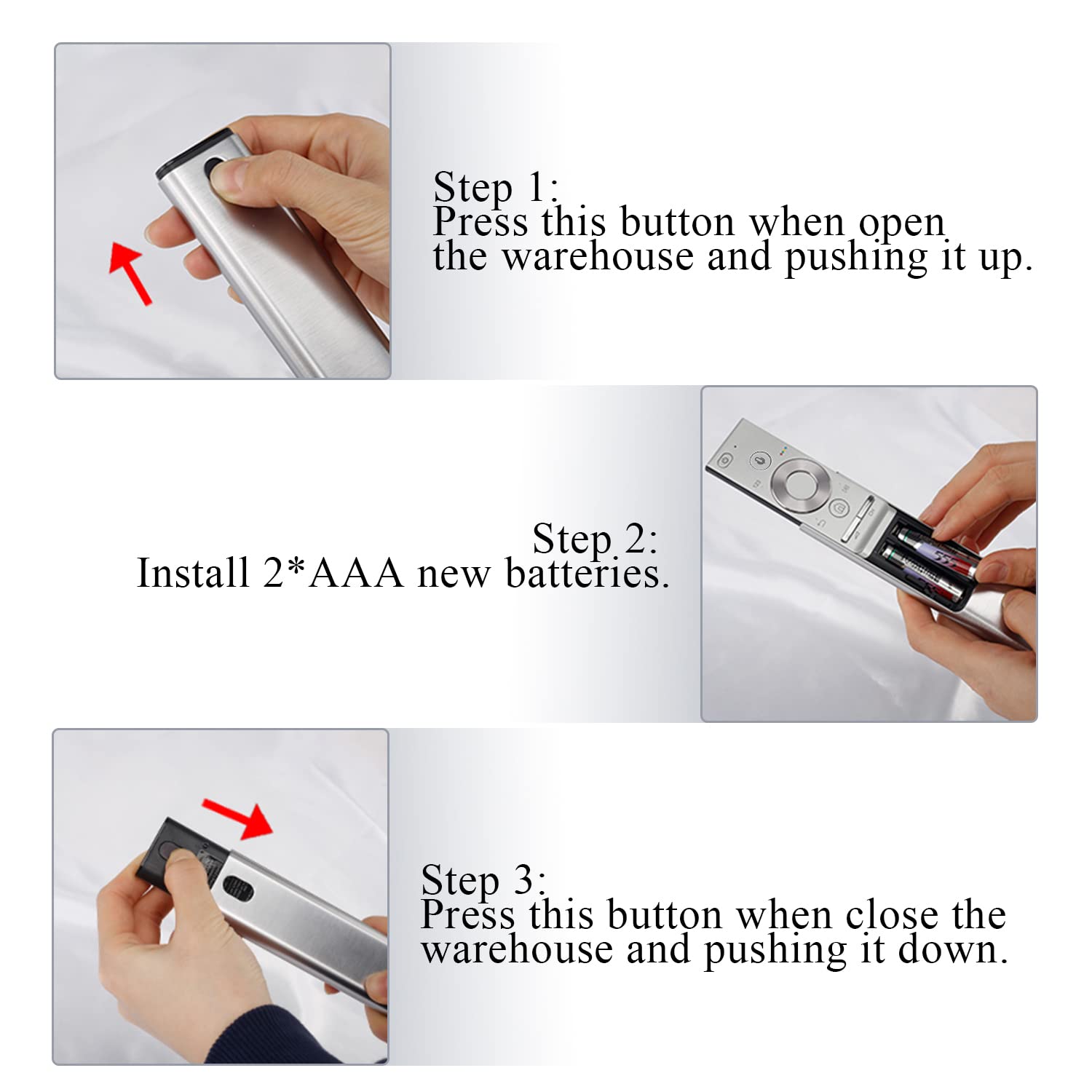 Step 1:
Press this button when open the warehouse and pushing it up.

Step 2:
Install 2*AAA new batteries.

Step 3:
Press this button when close the warehouse and pushing it down.