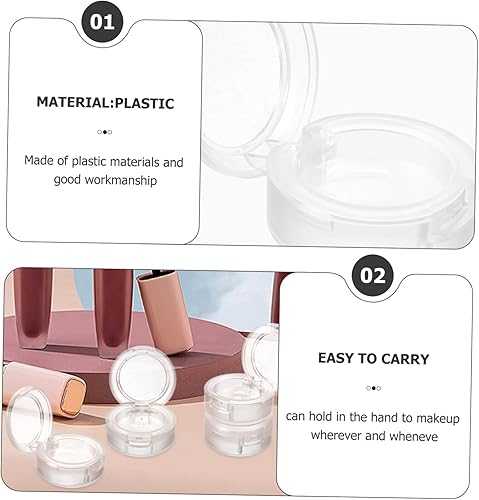 01

MATERIAL:PLASTIC

Made of plastic materials and good workmanship

02

EASY TO CARRY

can hold in the hand to makeup wherever and wheneve