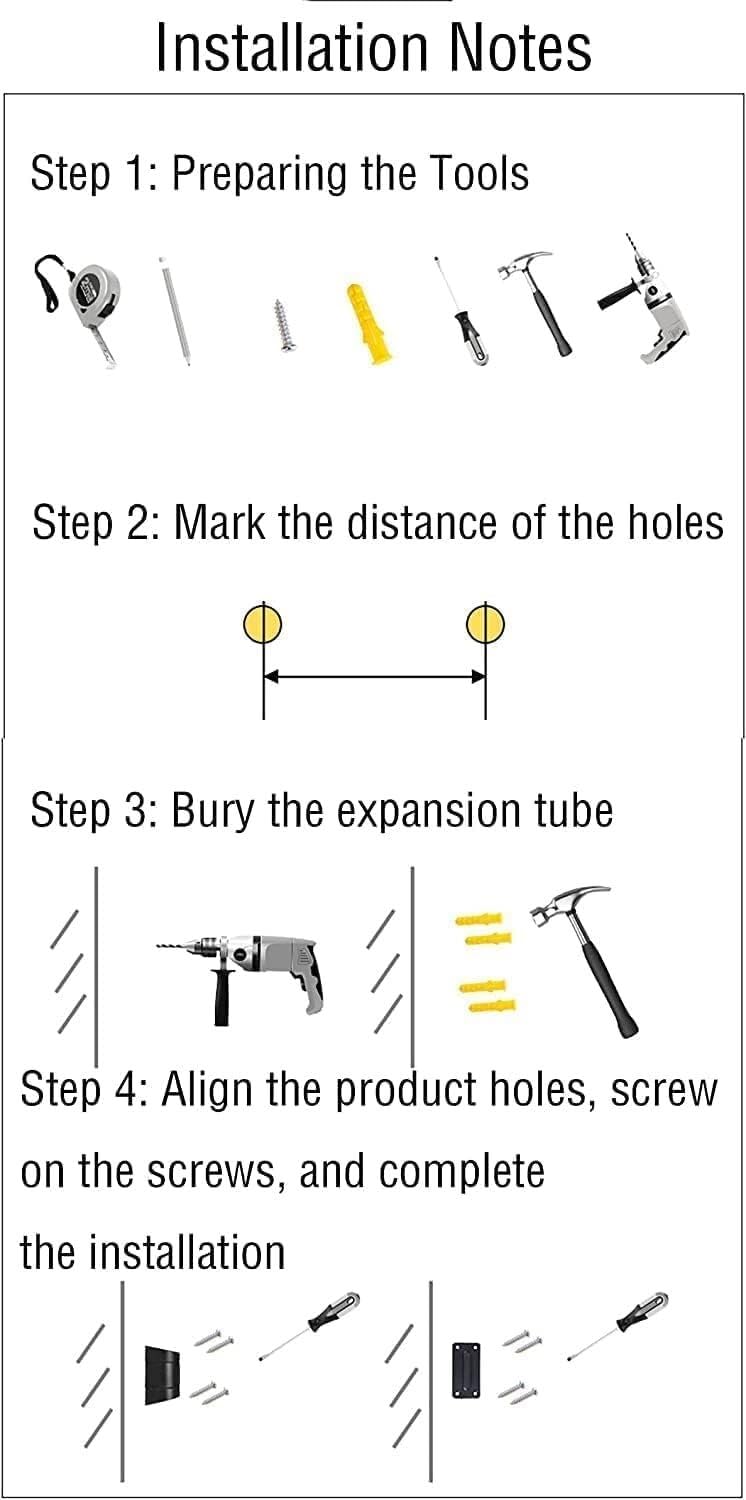 Installation Notes

Step 1: Preparing the Tools

Step 2: Mark the distance of the holes

Step 3: Bury the expansion tube

Step 4: Align the product holes, screw on the screws, and complete the installation