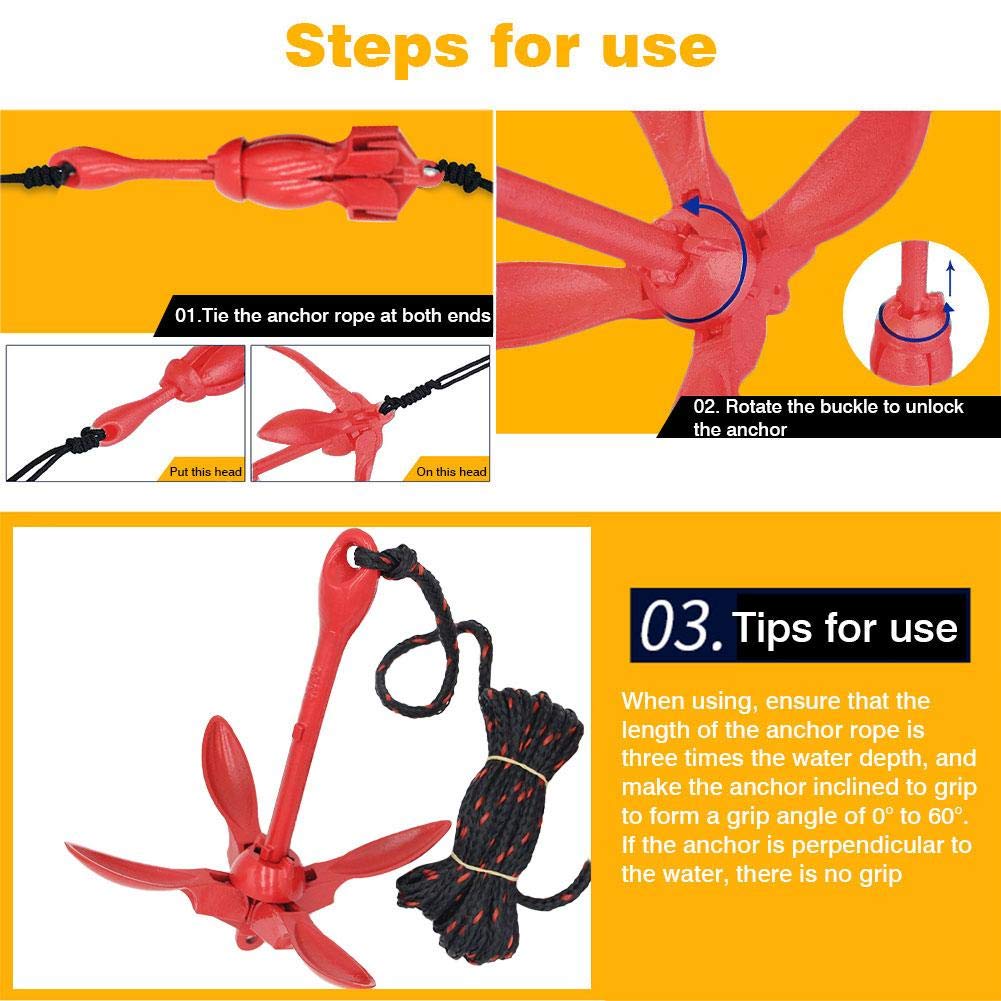 Steps for use

01.Tie the anchor rope at both ends

Put this head

On this head

02. Rotate the buckle to unlock the anchor

03. Tips for use

When using, ensure that the length of the anchor rope is three times the water depth, and make the anchor inclined to grip to form a grip angle of 0° to 60°. If the anchor is perpendicular to the water, there is no grip