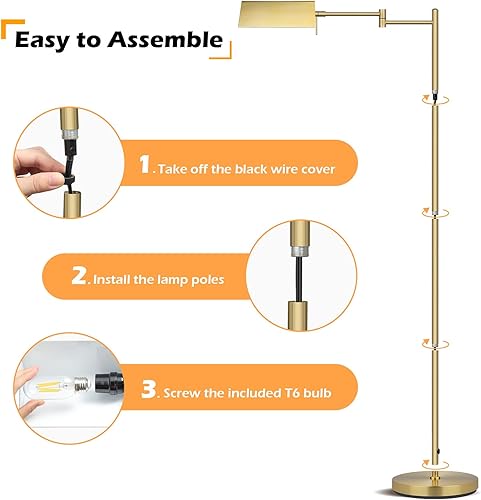 Easy to Assemble

1. Take off the black wire cover

2. Install the lamp poles

3. Screw the included T6 bulb