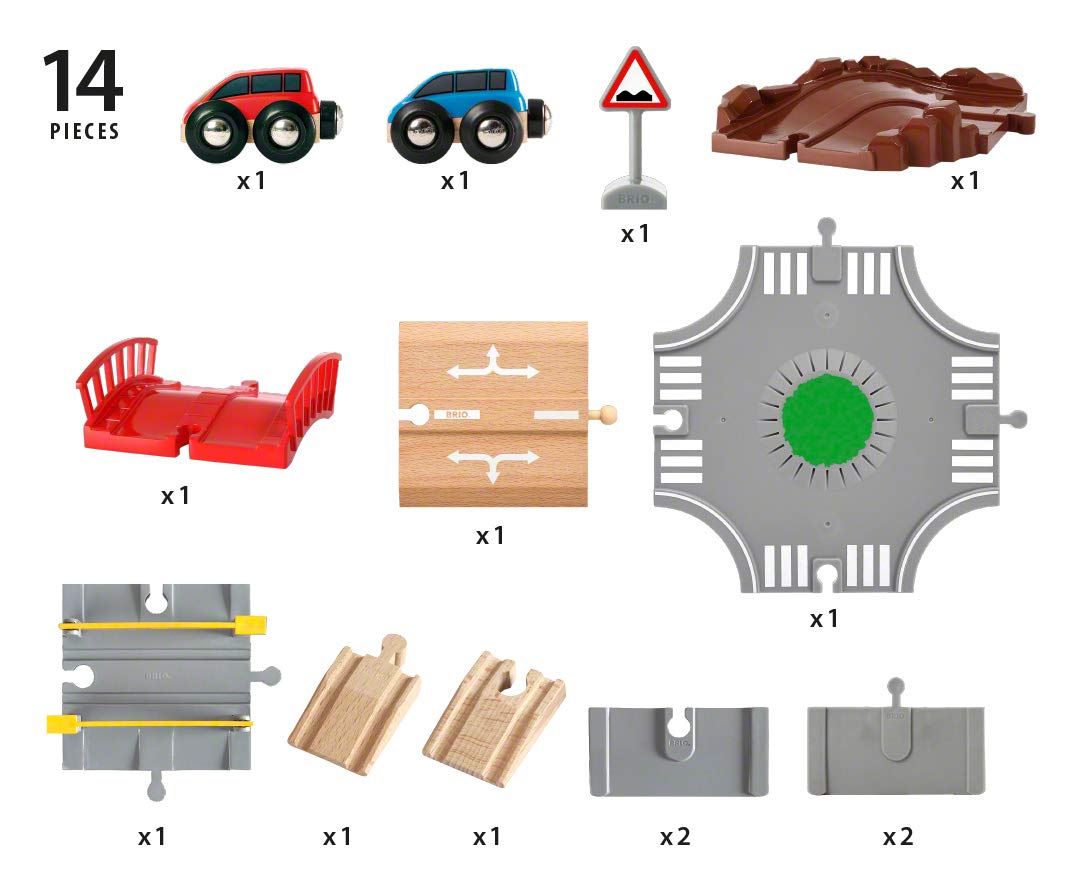 14
PIECES

x 1

x 1

BRIO

x 1

x 1

x 1

BRIO

x 1

x 1

BRIO

x 1

x 1

x 1

BRIO

x 2

BRIO

x 2