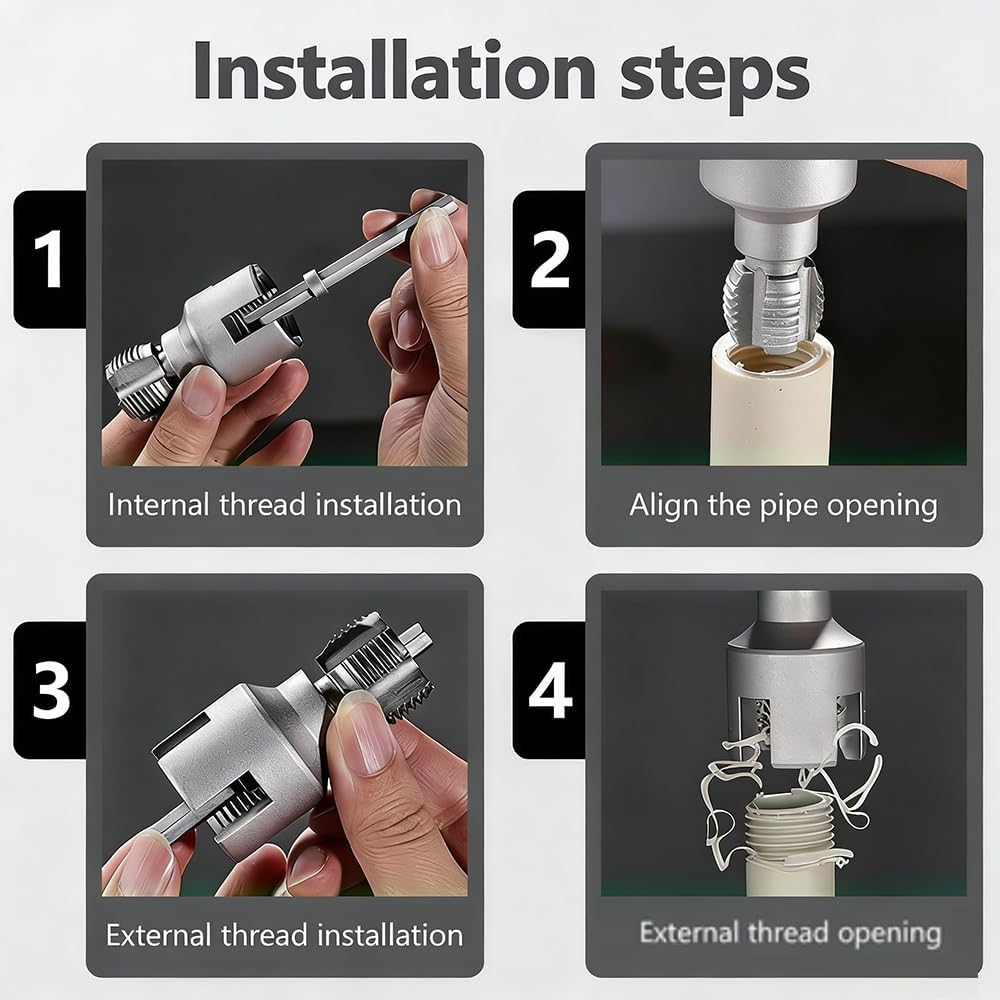 Installation steps

1

Internal thread installation

2

Align the pipe opening

3

External thread installation

4

External thread opening