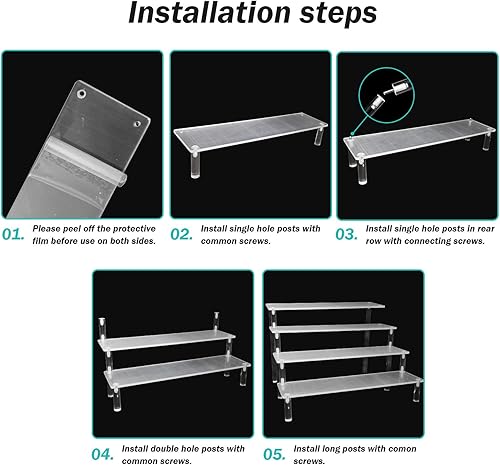 Installation steps

01. Please peel off the protective film before use on both sides.

02. Install single hole posts with common screws.

03. Install single hole posts in rear row with connecting screws.

04. Install double hole posts with common screws.

05. Install long posts with comon screws.