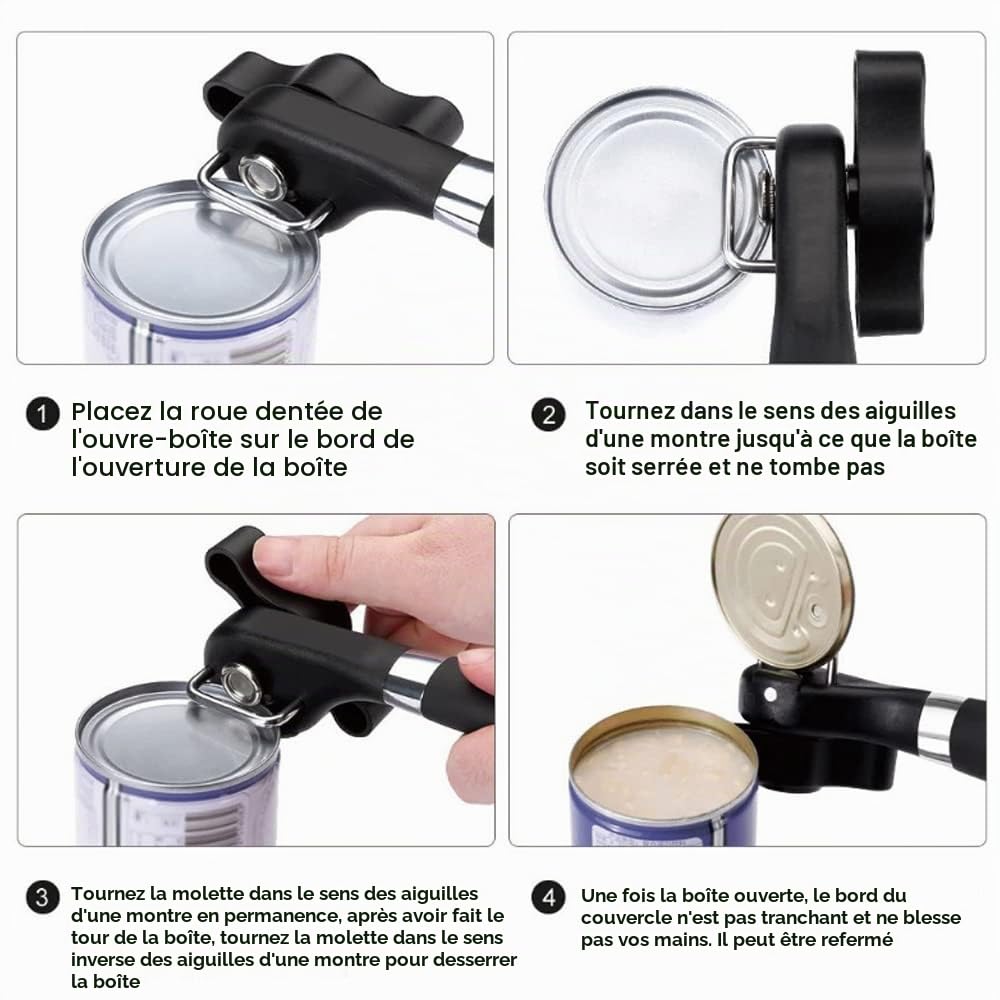 1 Placez la roue dentée de l'ouvre-boîte sur le bord de l'ouverture de la boîte

2 Tournez dans le sens des aiguilles d'une montre jusqu'à ce que la boîte soit serrée et ne tombe pas

3 Tournez la molette dans le sens des aiguilles d'une montre en permanence, après avoir fait le tour de la boîte, tournez la molette dans le sens inverse des aiguilles d'une montre pour desserrer la boîte

4 Une fois la boîte ouverte, le bord du couvercle n'est pas tranchant et ne blesse pas vos mains. Il peut être refermé