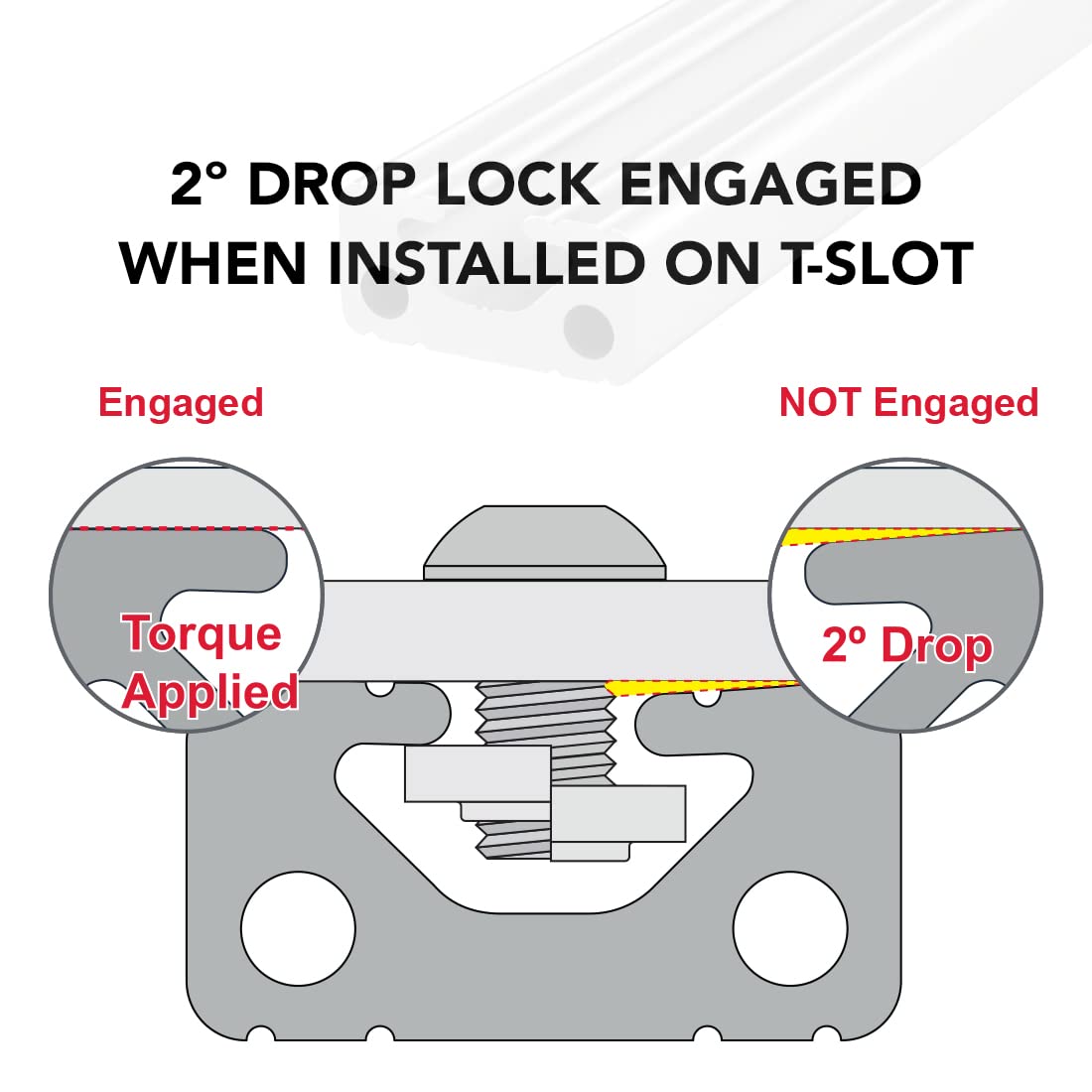 2° DROP LOCK ENGAGED WHEN INSTALLED ON T-SLOT

Engaged

NOT Engaged

Torque Applied

2º Drop