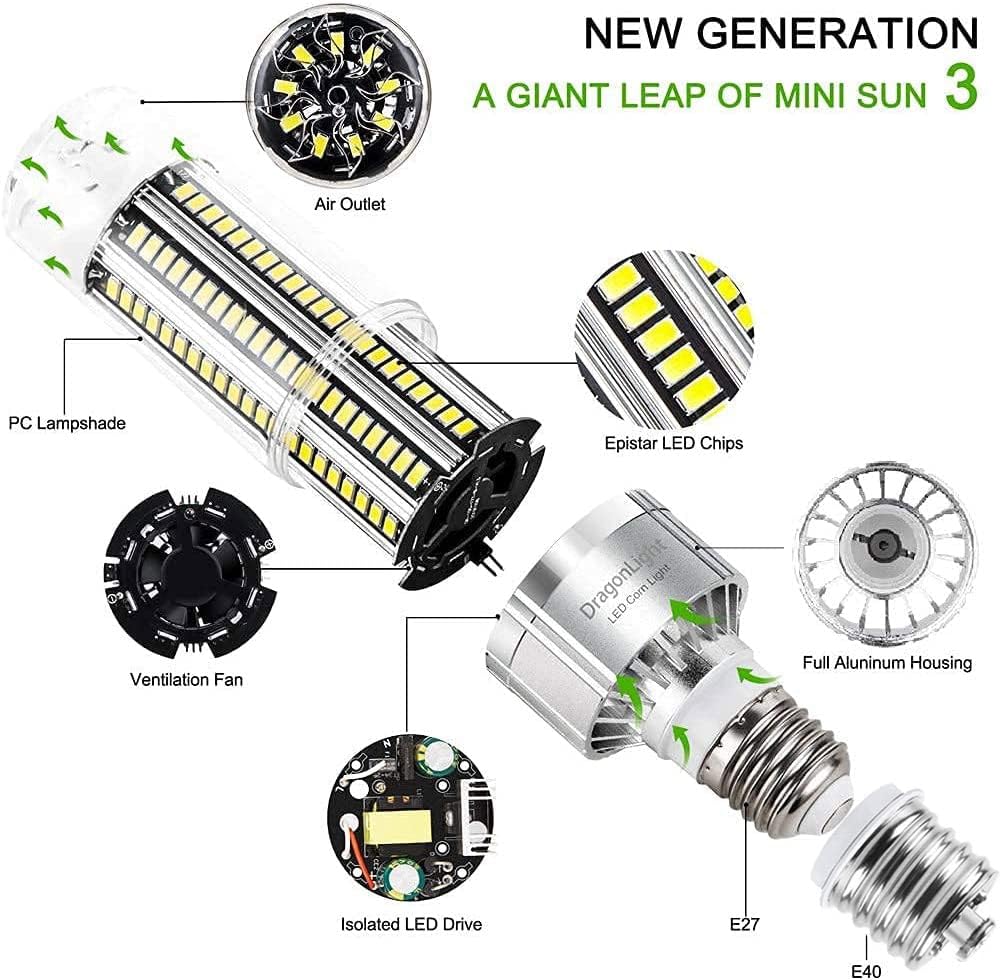 NEW GENERATION
A GIANT LEAP OF MINI SUN 3

Air Outlet

PC Lampshade

Epistar LED Chips

Ventilation Fan

DragonLight
LED Corn Light

Full Aluninum Housing

Isolated LED Drive

E27

E40