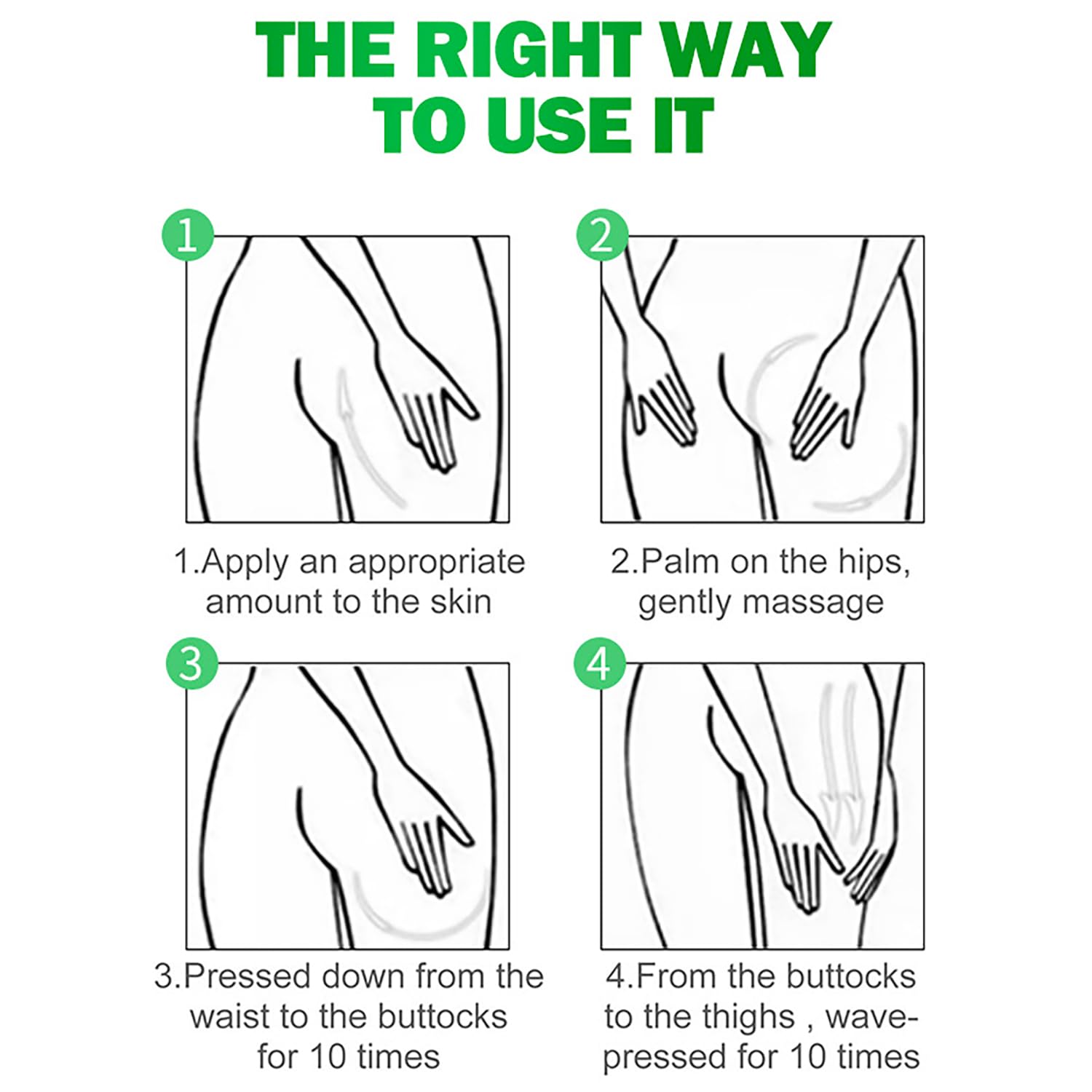 THE RIGHT WAY TO USE IT

1

1.Apply an appropriate amount to the skin

2

2.Palm on the hips, gently massage

3

3.Pressed down from the waist to the buttocks for 10 times

4

4.From the buttocks to the thighs , wave-pressed for 10 times