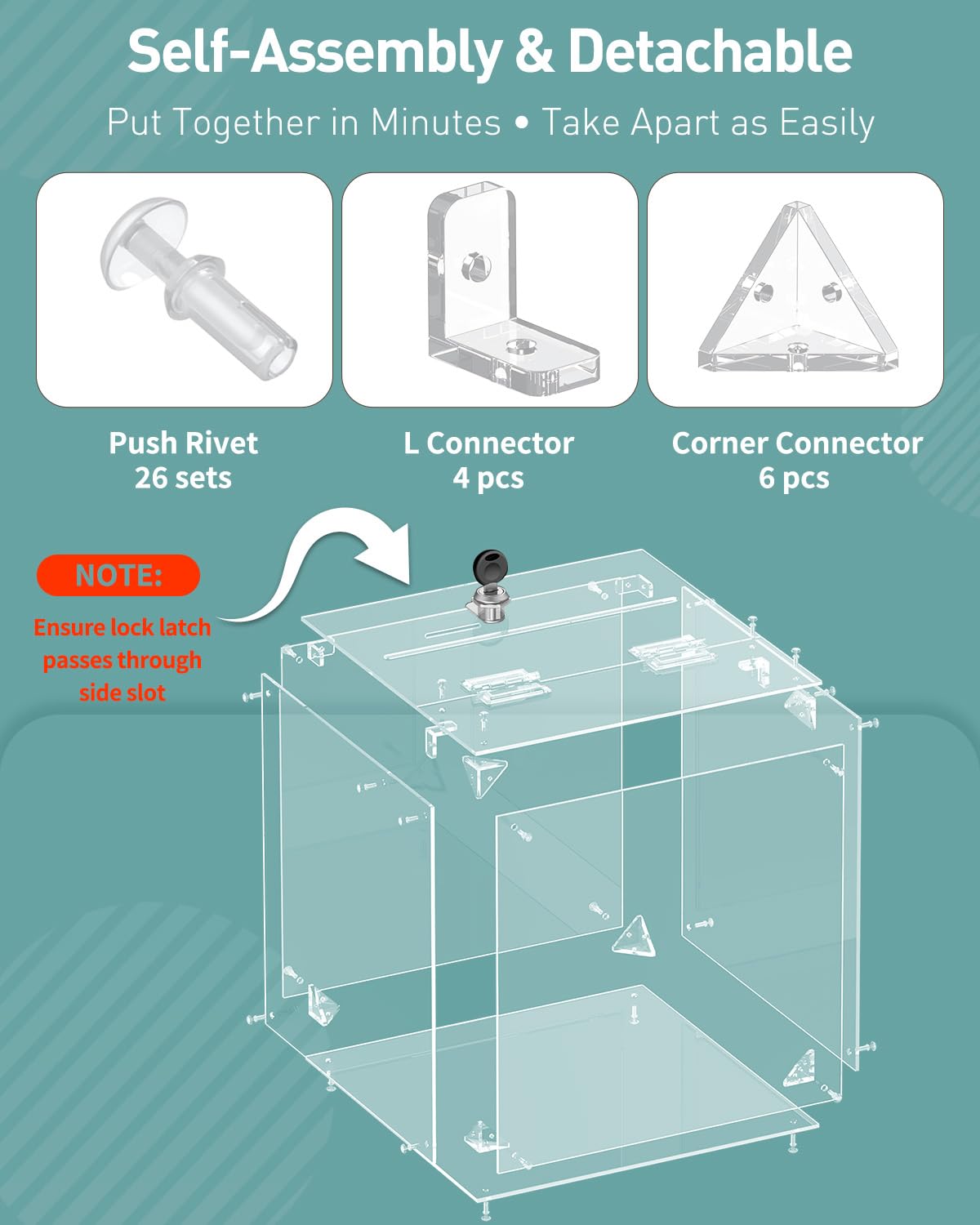 Self-Assembly & Detachable

Put Together in Minutes • Take Apart as Easily

Push Rivet
26 sets

L Connector
4 pcs

Corner Connector
6 pcs

NOTE:

Ensure lock latch passes through side slot