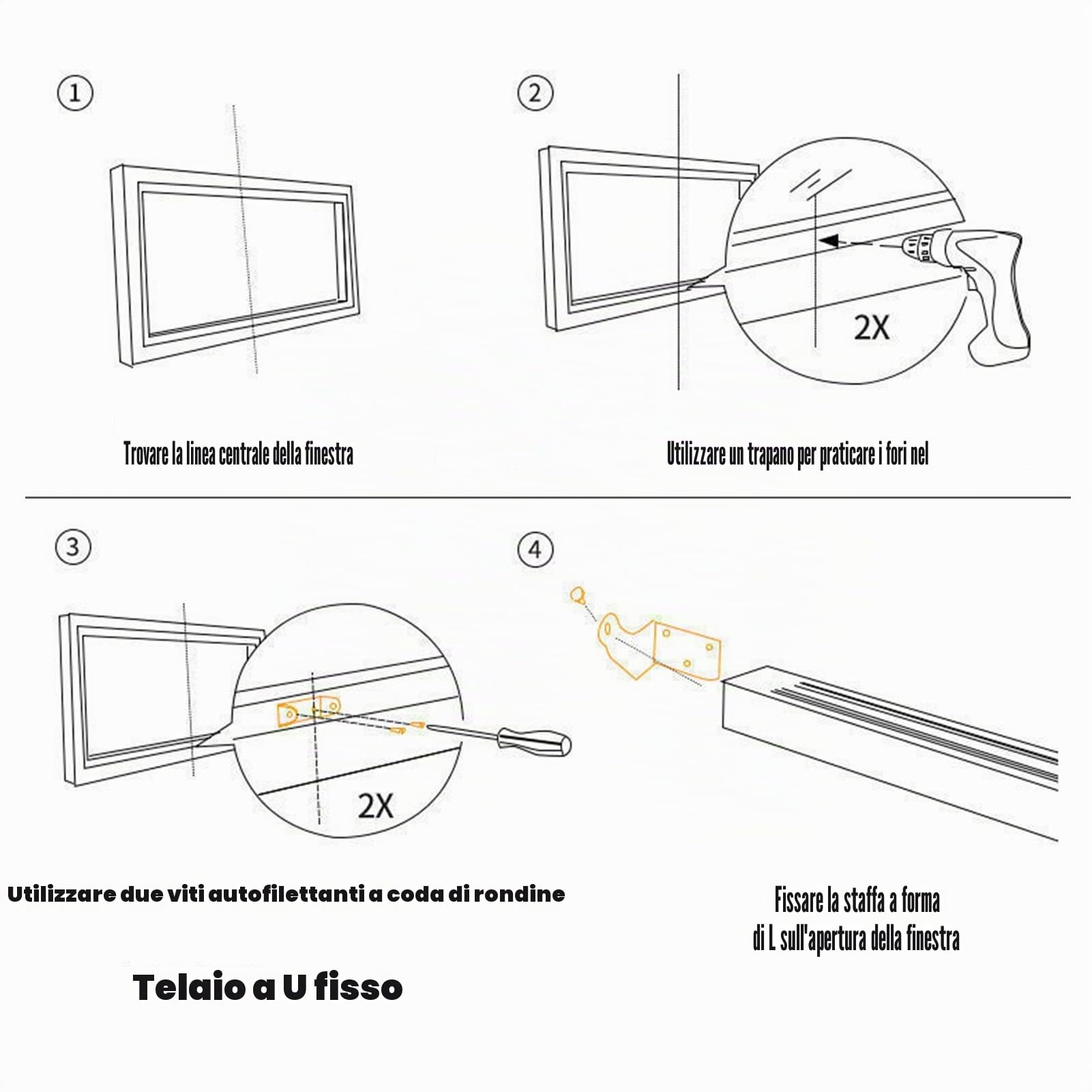 ①

Trovare la linea centrale della finestra

②

2X

Utilizzare un trapano per praticare i fori nel

③

2X

Utilizzare due viti autofilettanti a coda di rondine

Telaio a U fisso

④

Fissare la staffa a forma di L sull'apertura della finestra