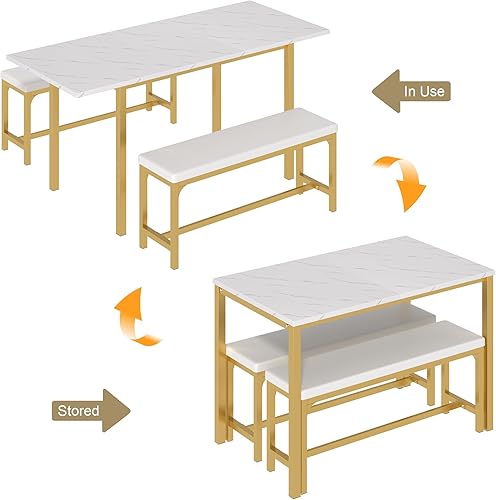 In Use

Stored