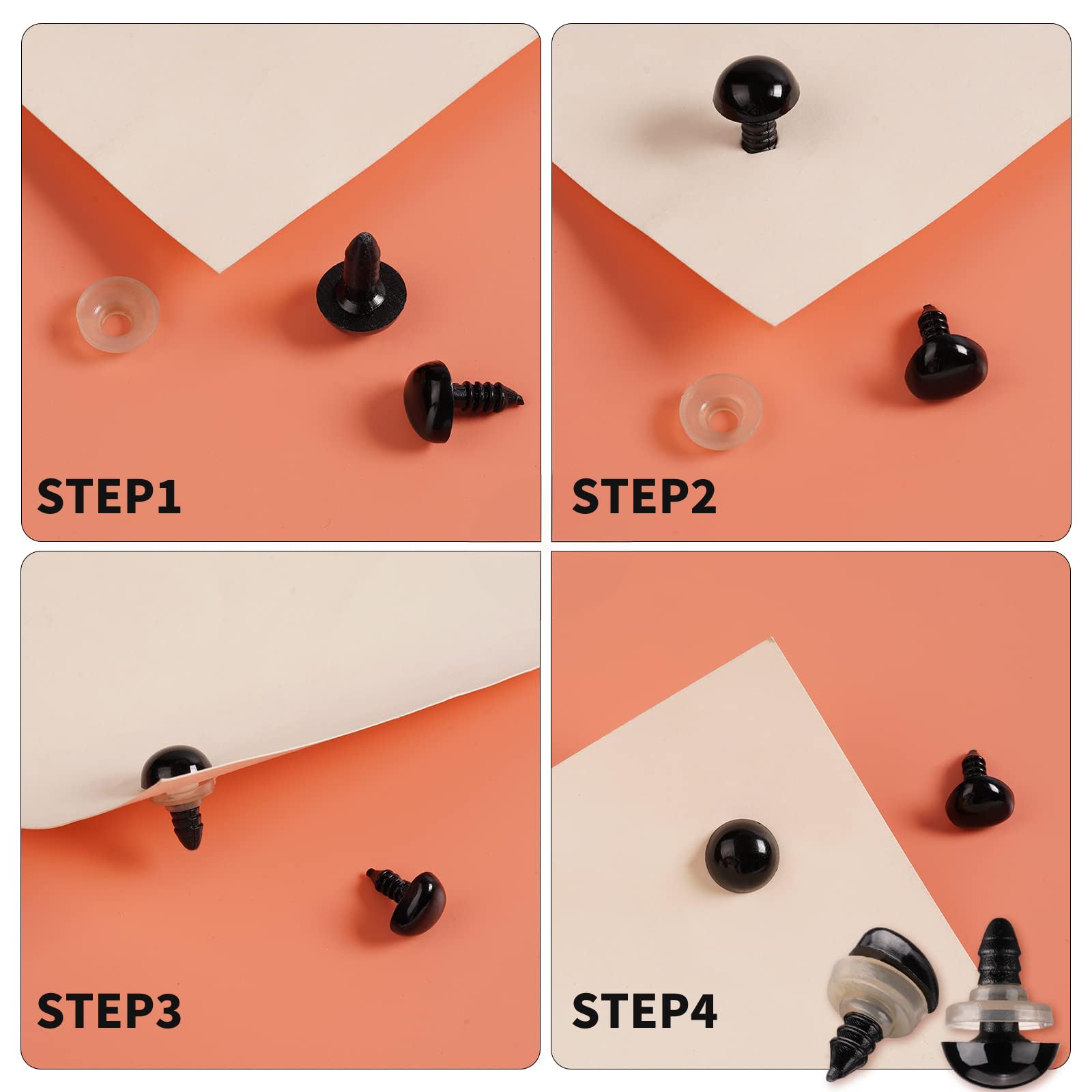 STEP1

STEP2

STEP3

STEP4