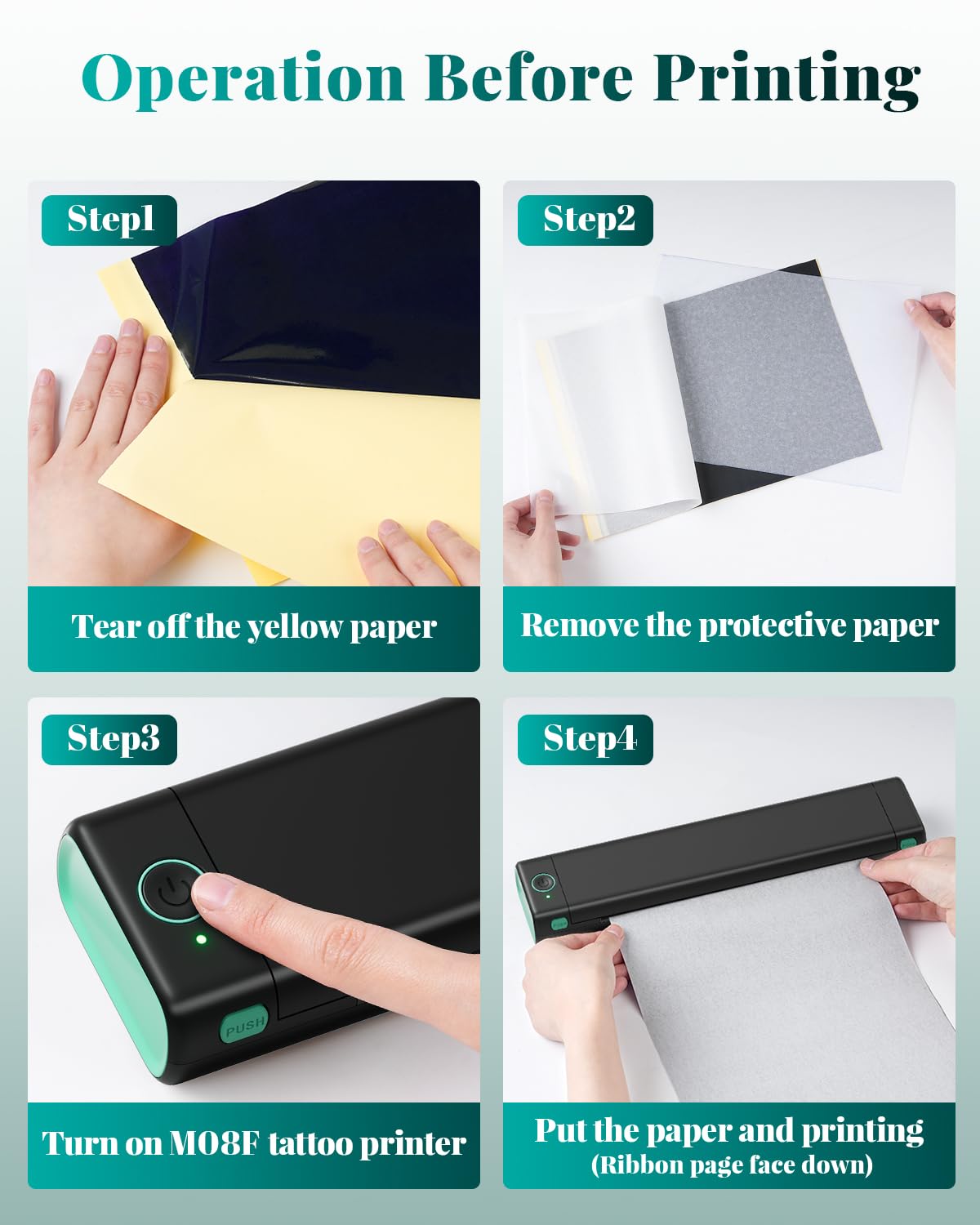 Operation Before Printing

Step1

Tear off the yellow paper

Step2

Remove the protective paper

Step3

PUSH

Turn on M08F tattoo printer

Step4

Put the paper and printing
(Ribbon page face down)