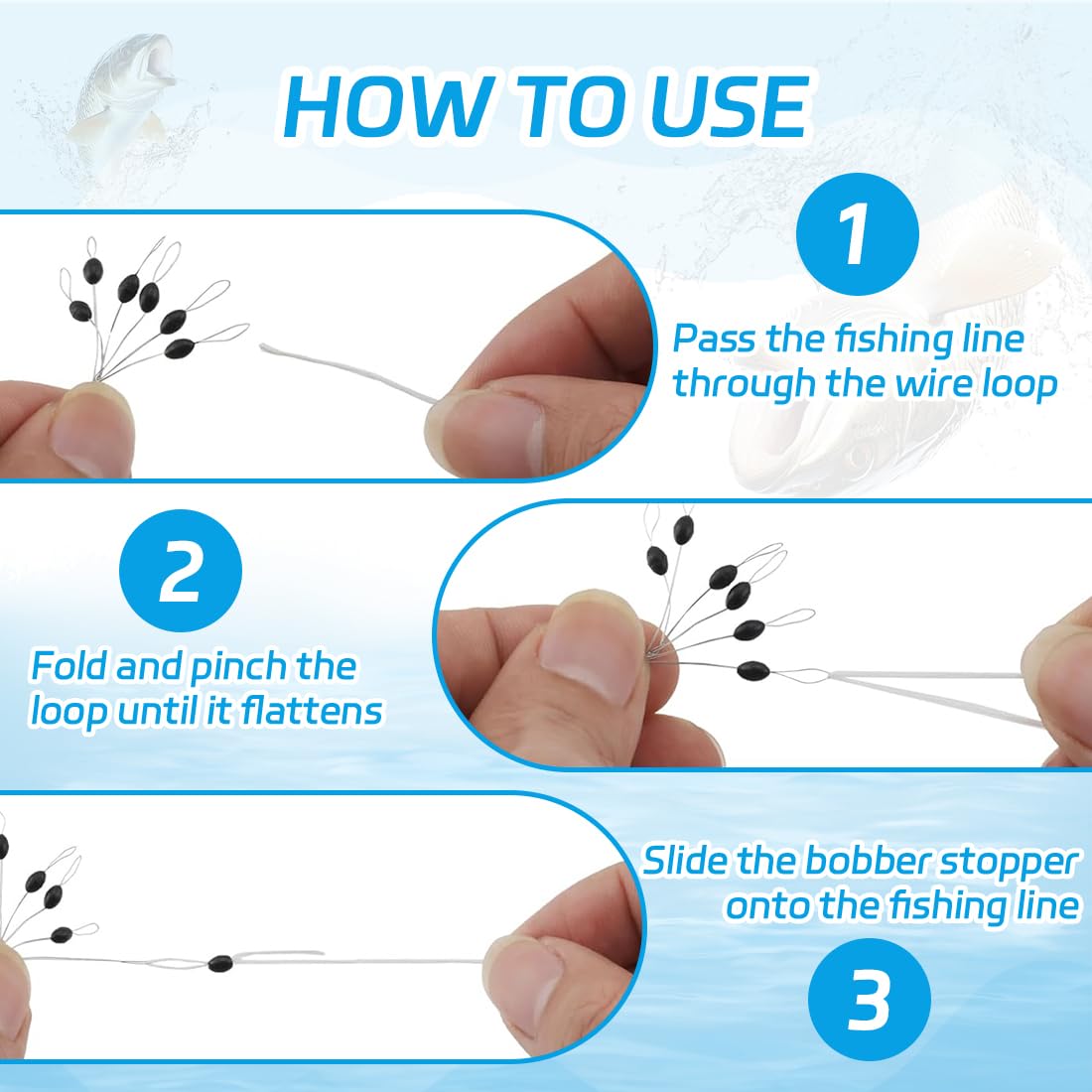 HOW TO USE

1

Pass the fishing line through the wire loop

2

Fold and pinch the loop until it flattens

Slide the bobber stopper onto the fishing line

3